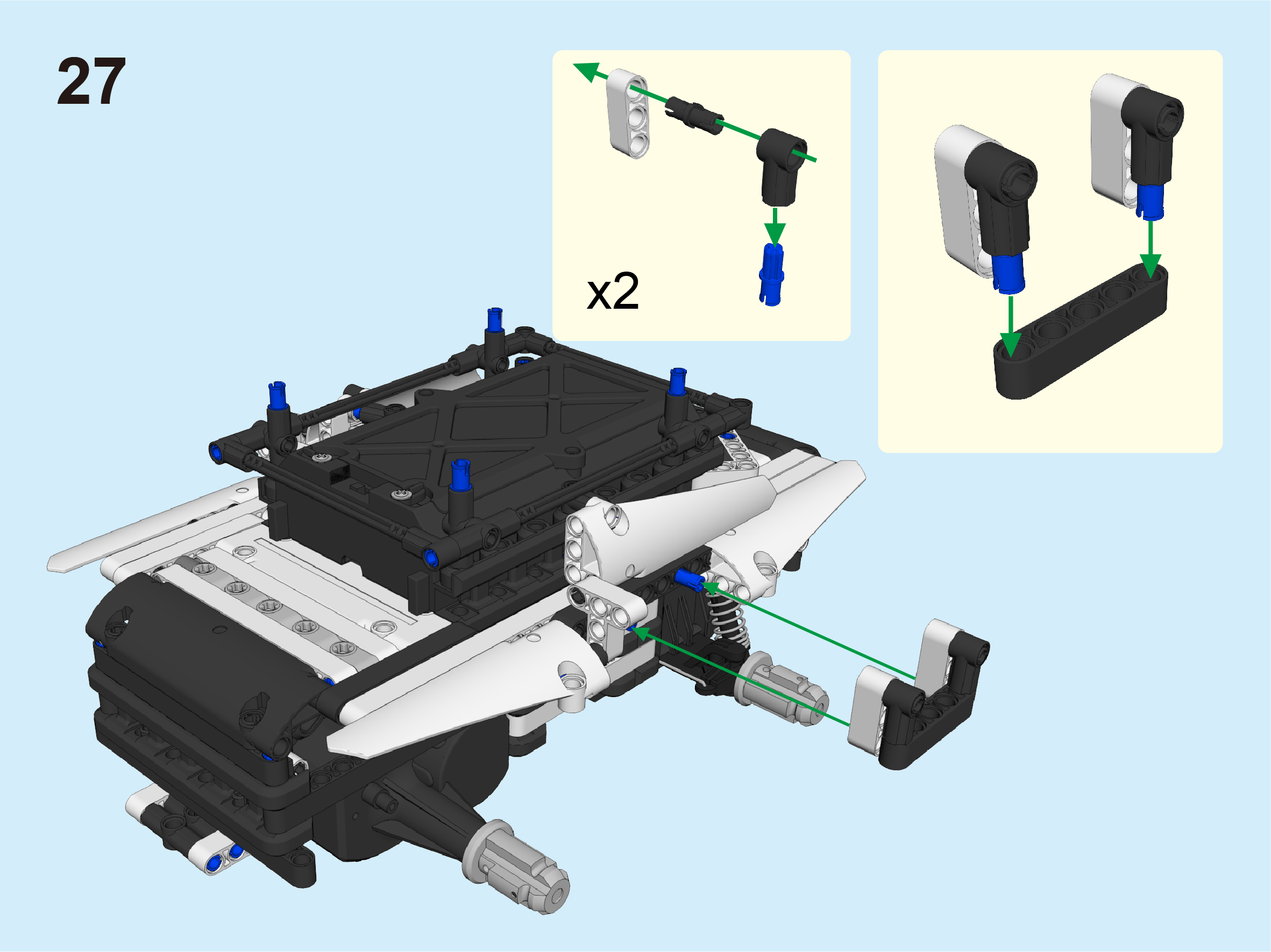 27

x2