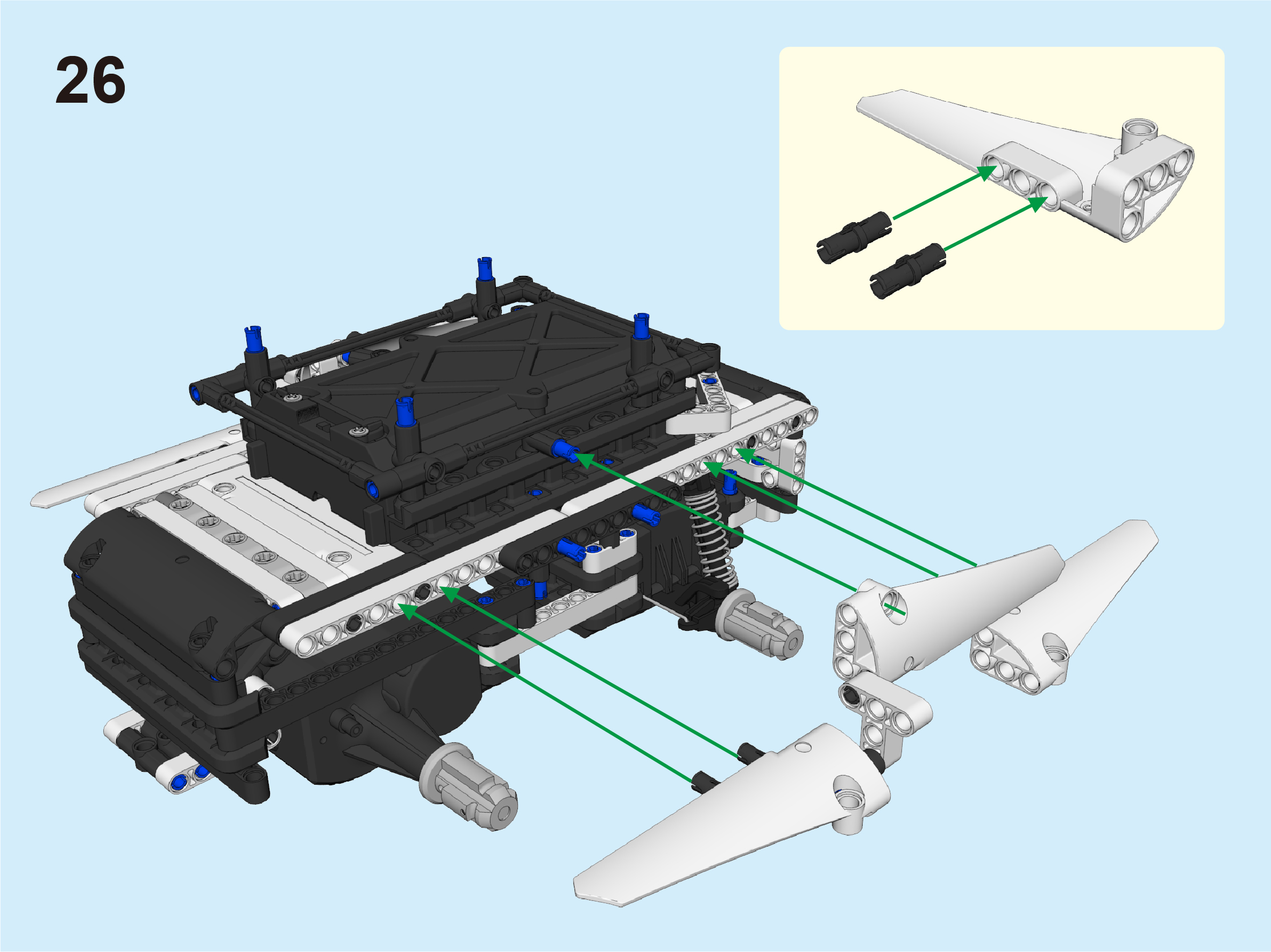 26