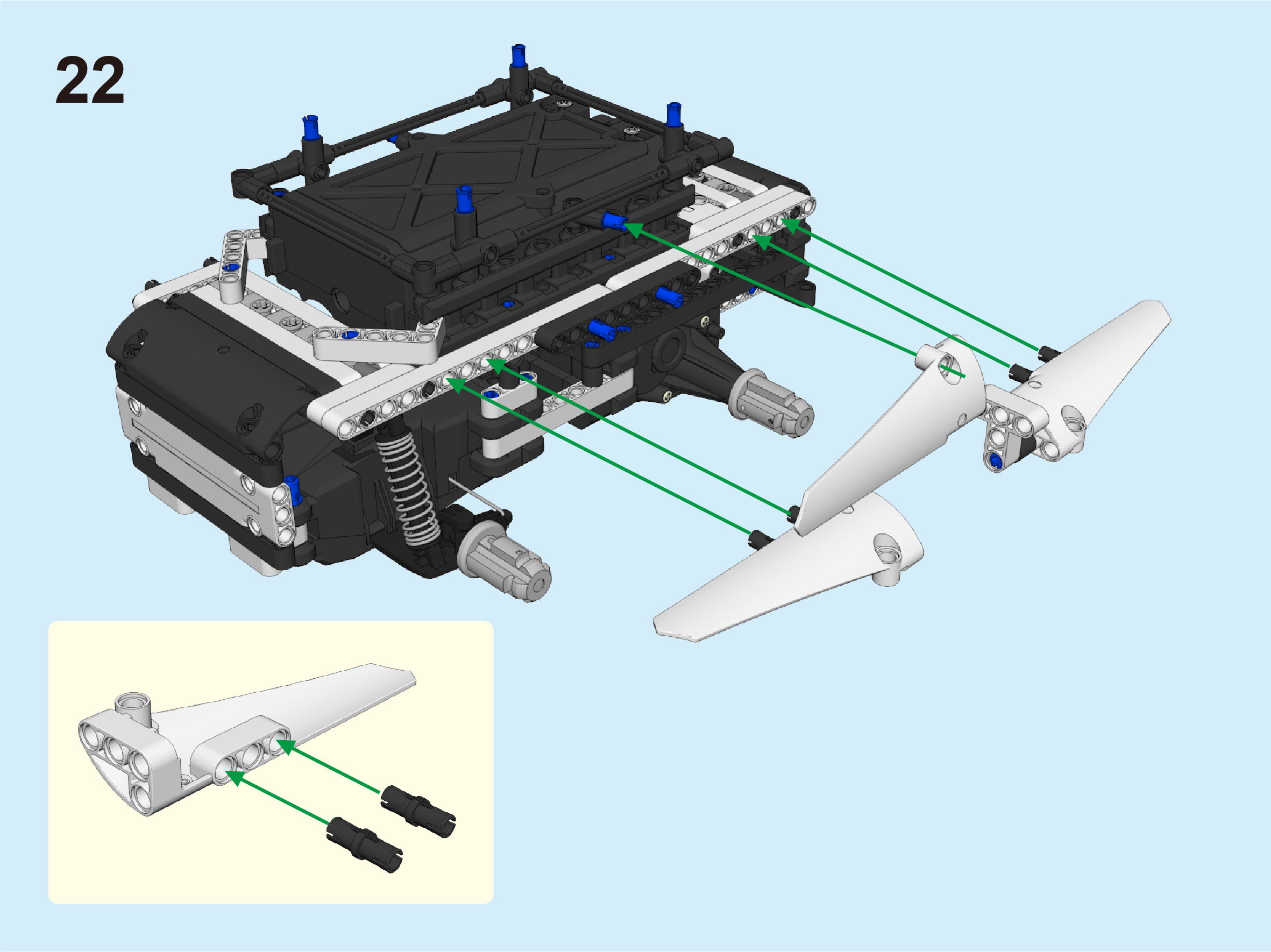 22