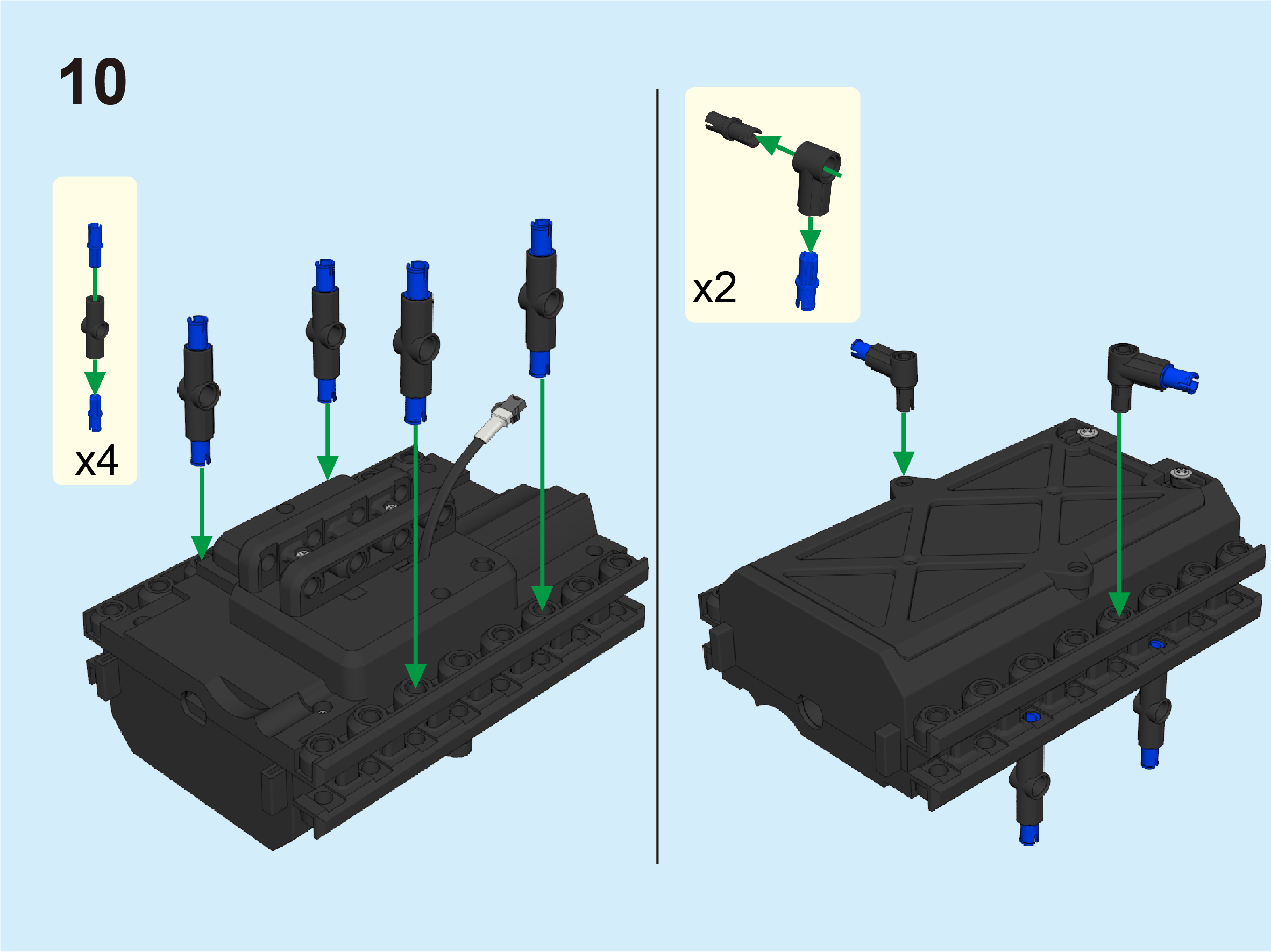 10

x4

x2