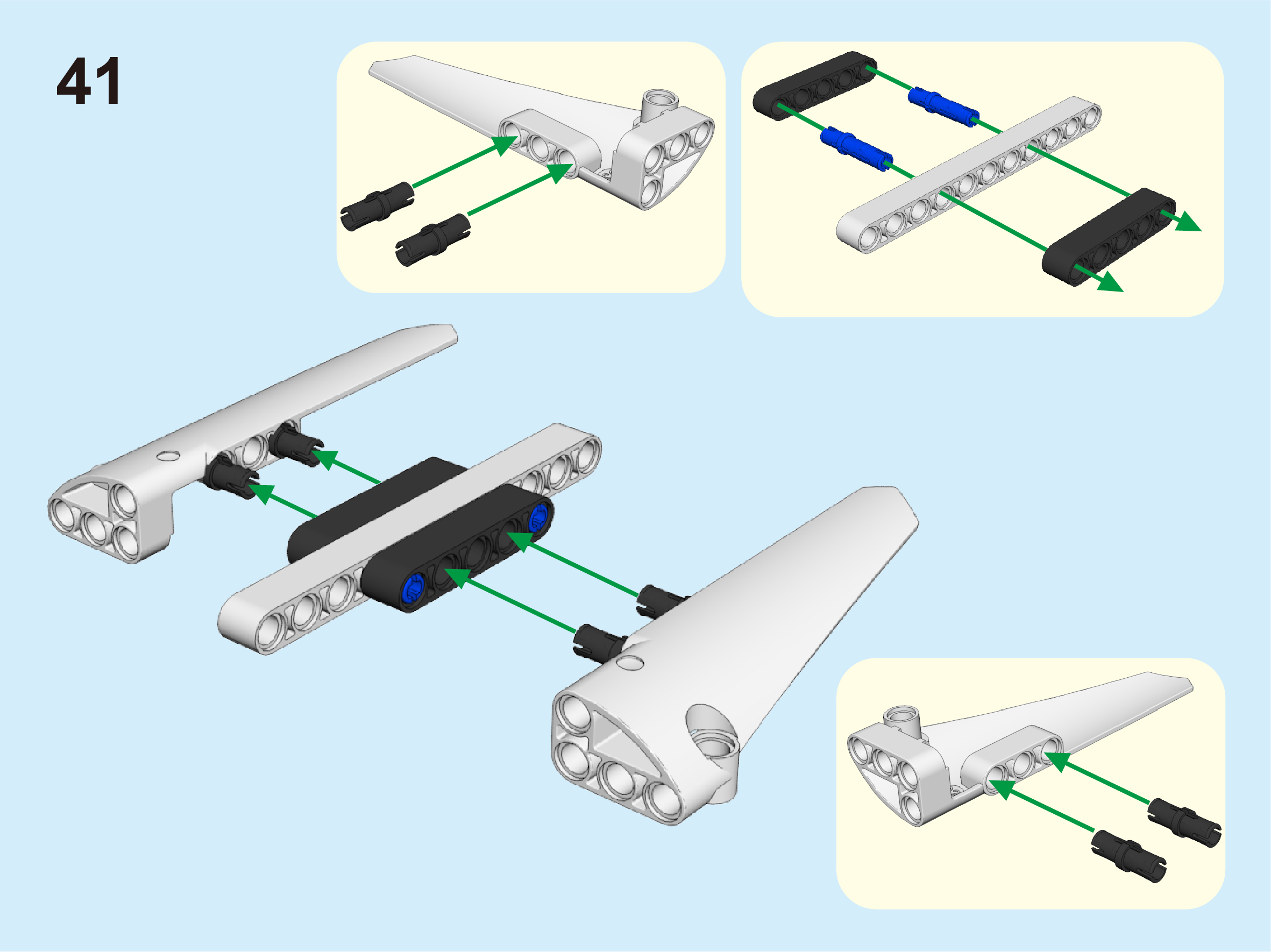 41