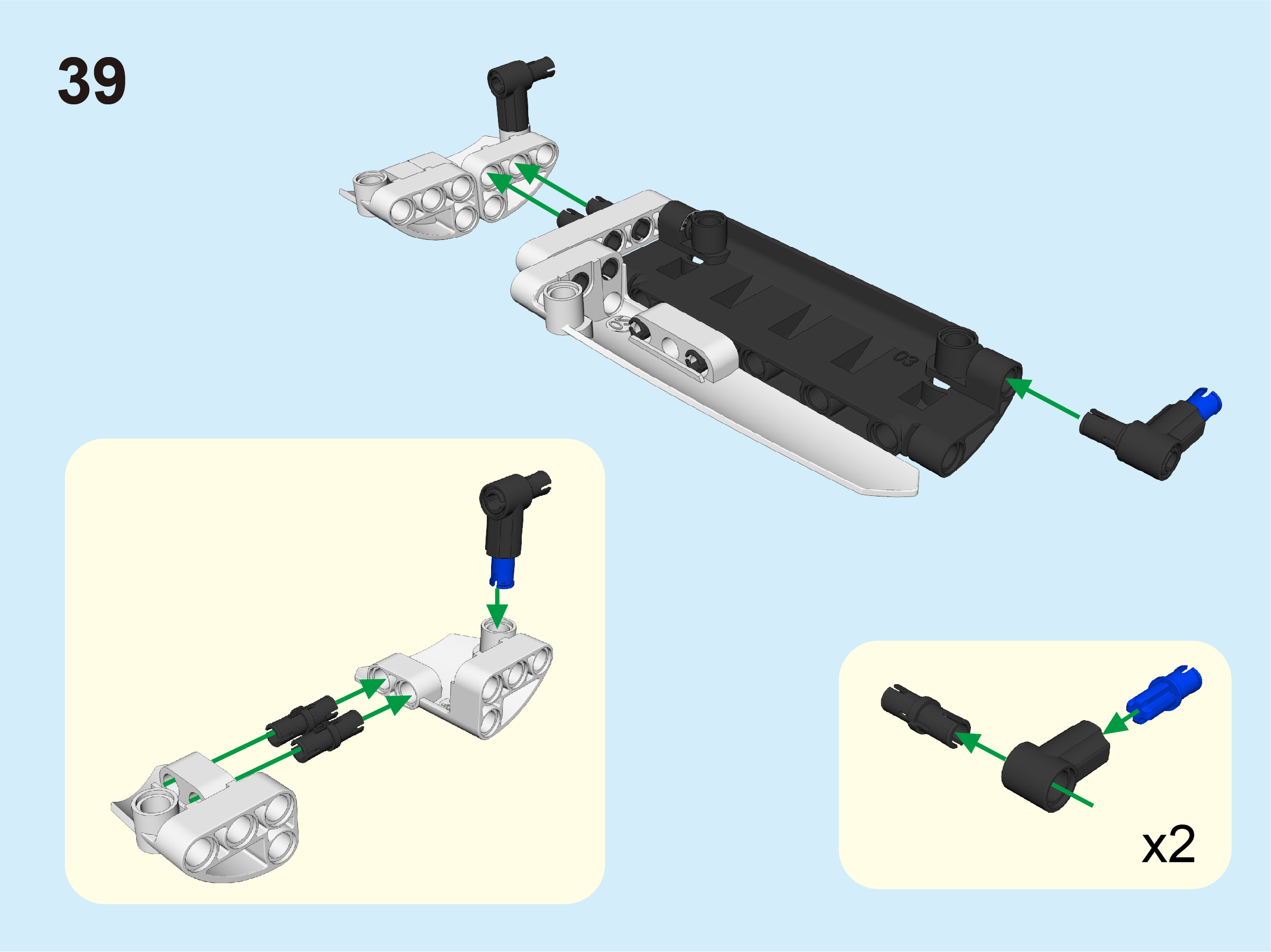 39

03

x2