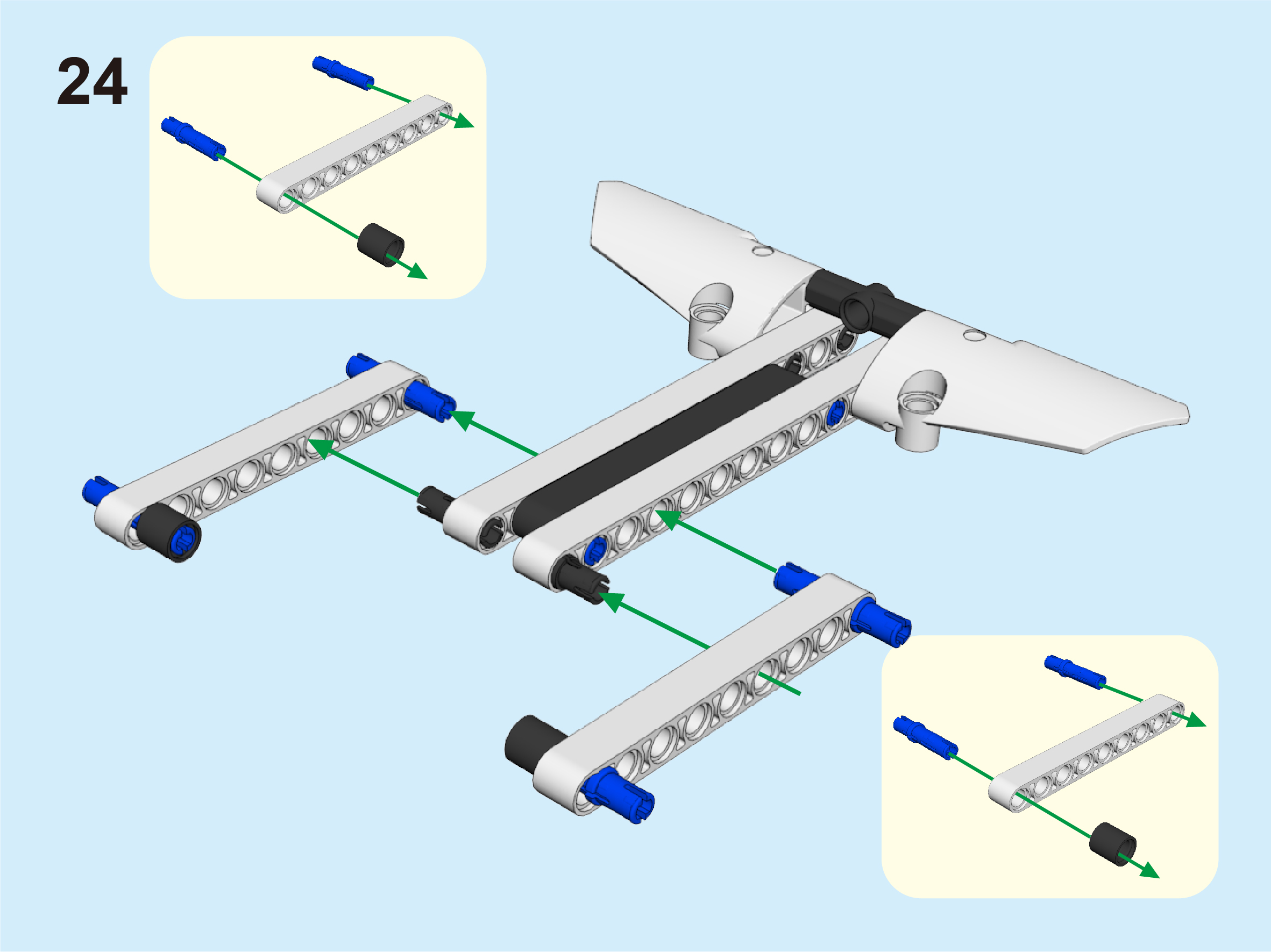 24