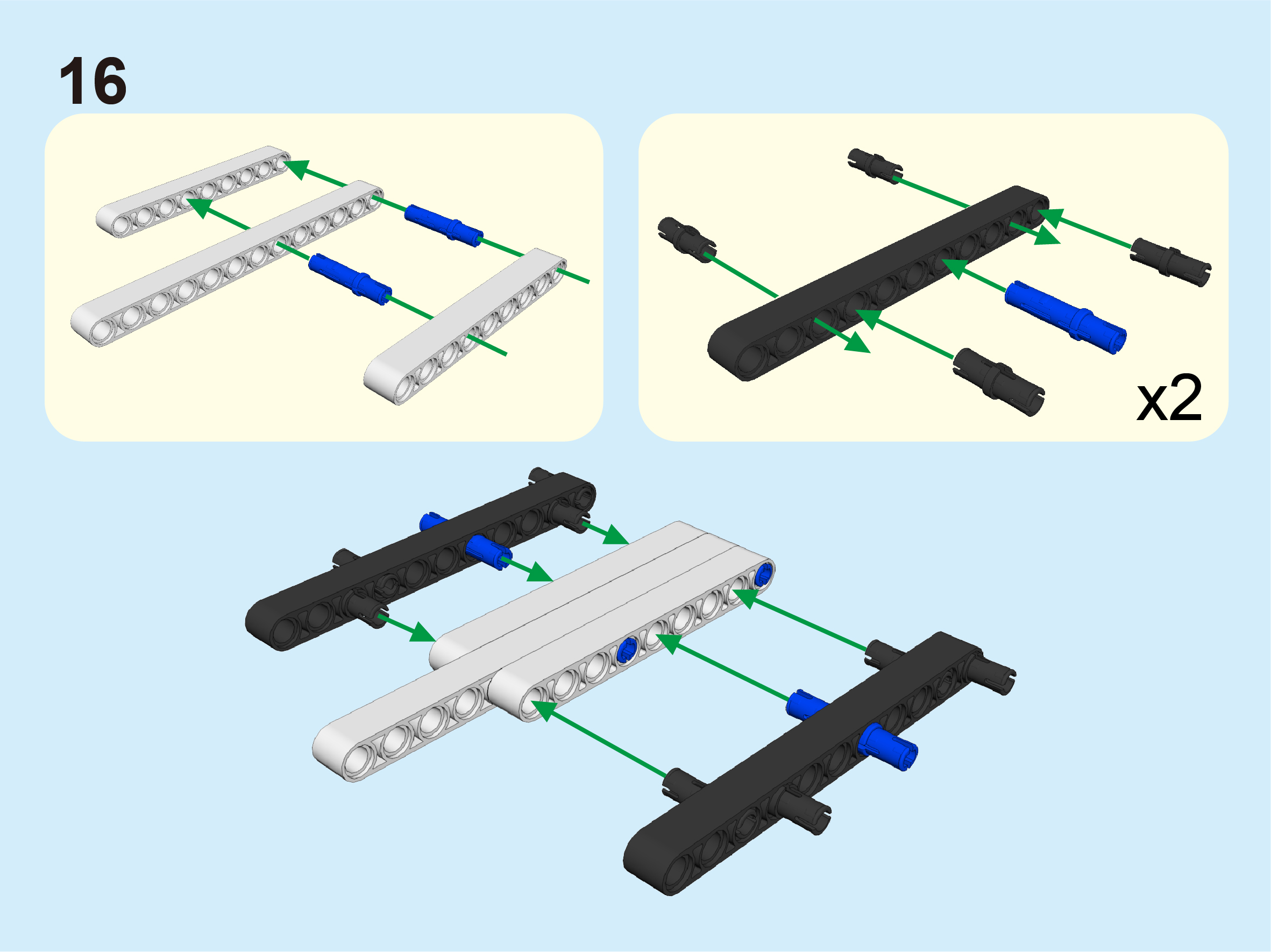 16

x2