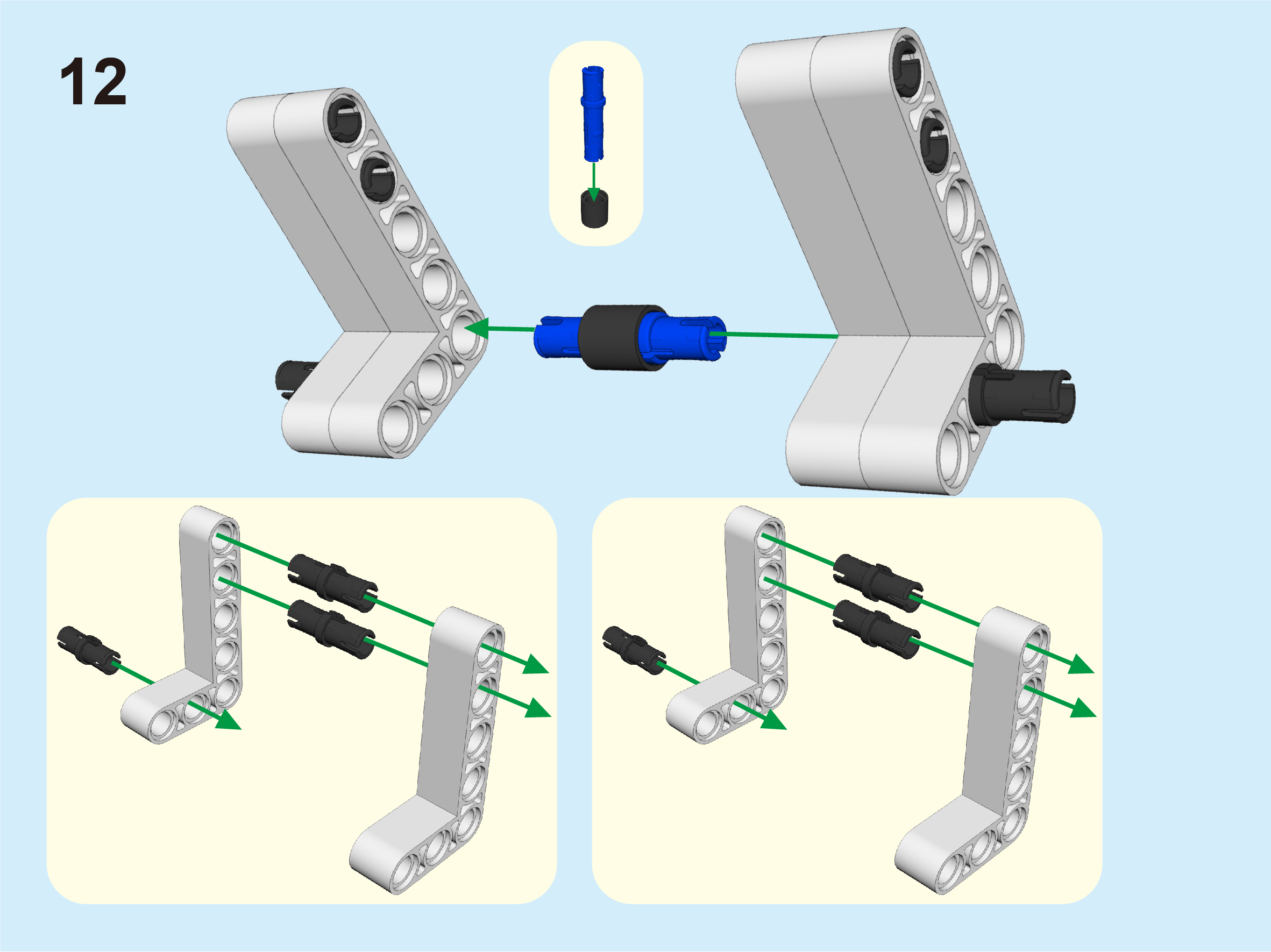 12