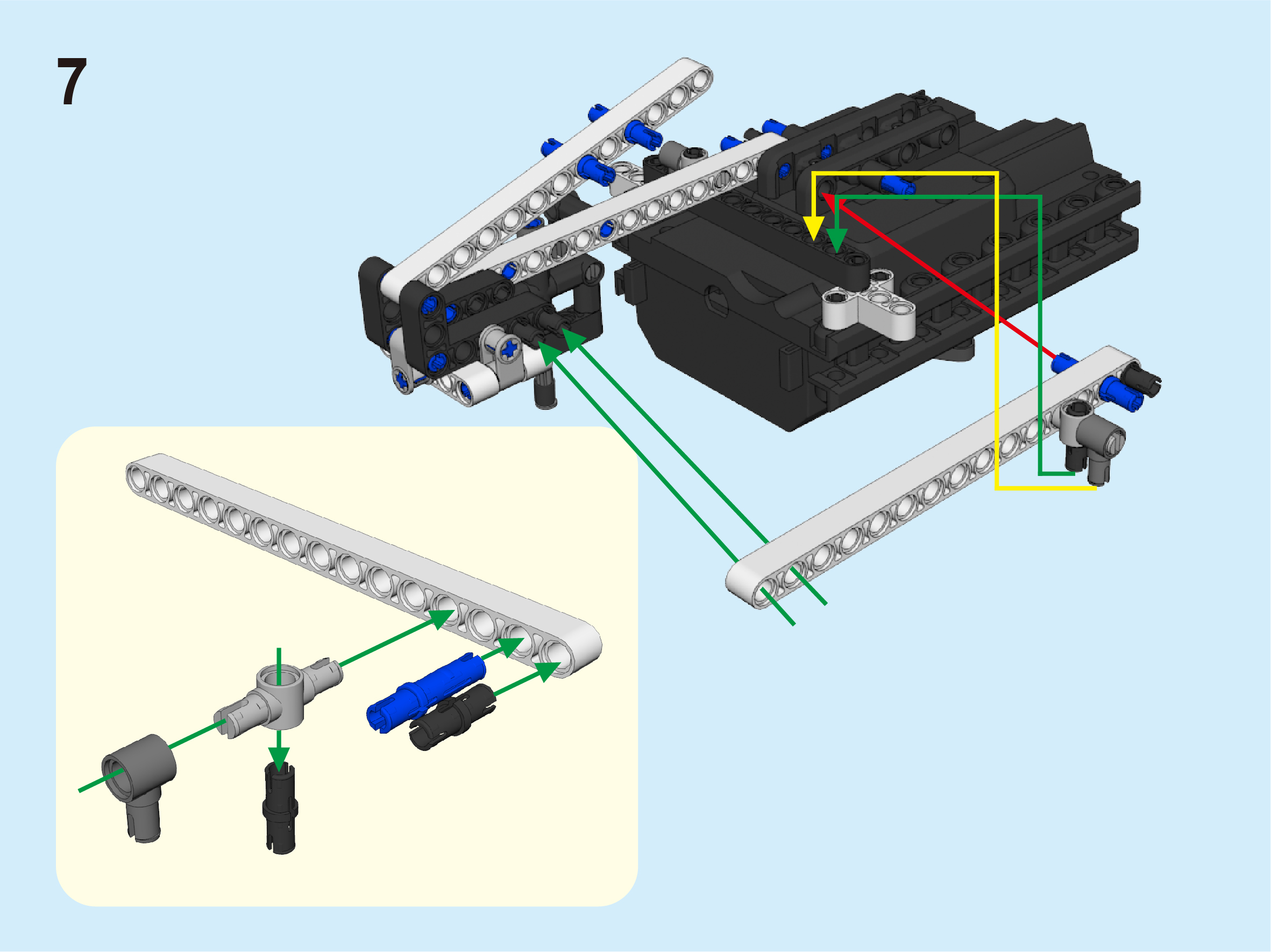 7