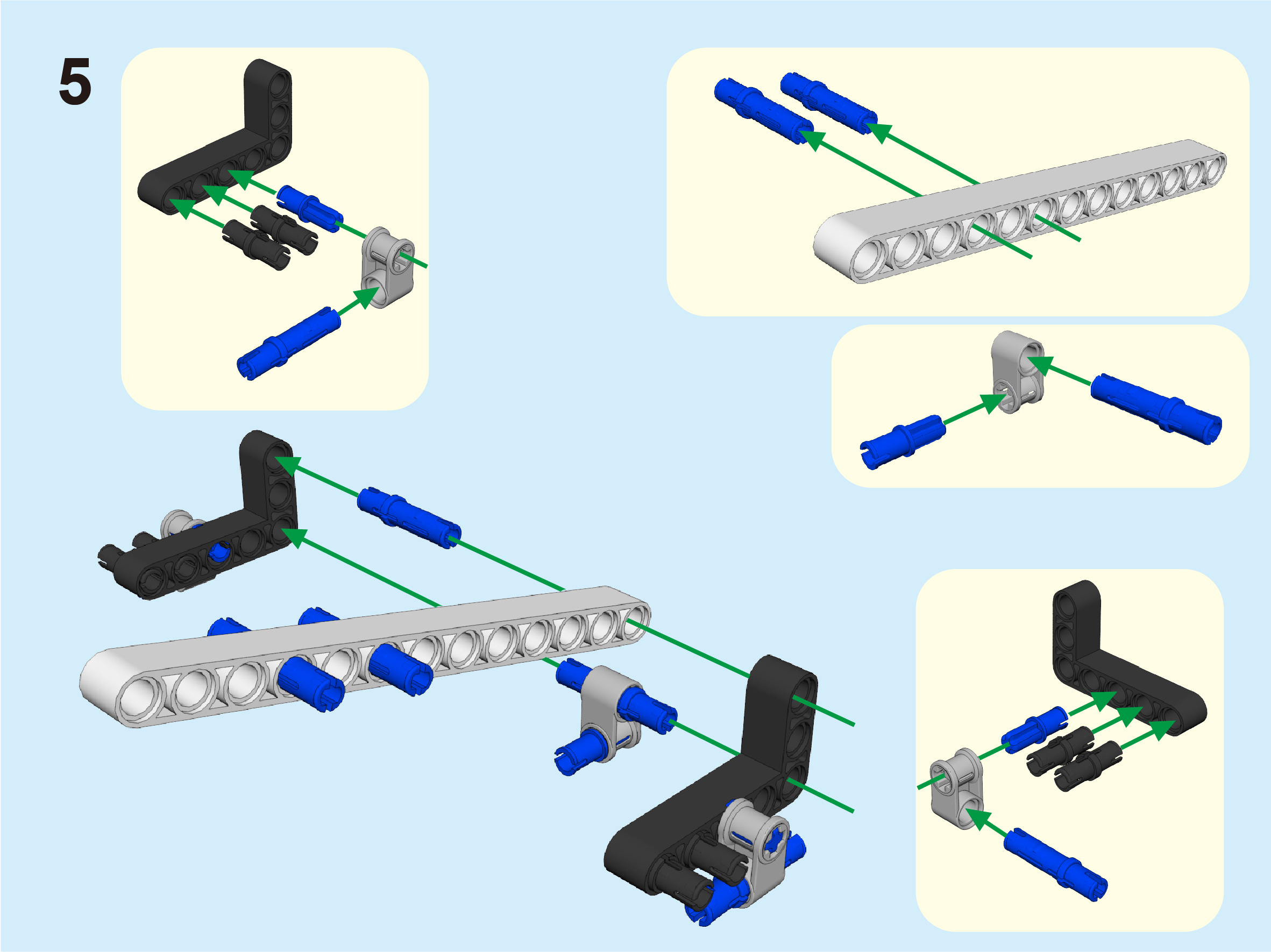 5