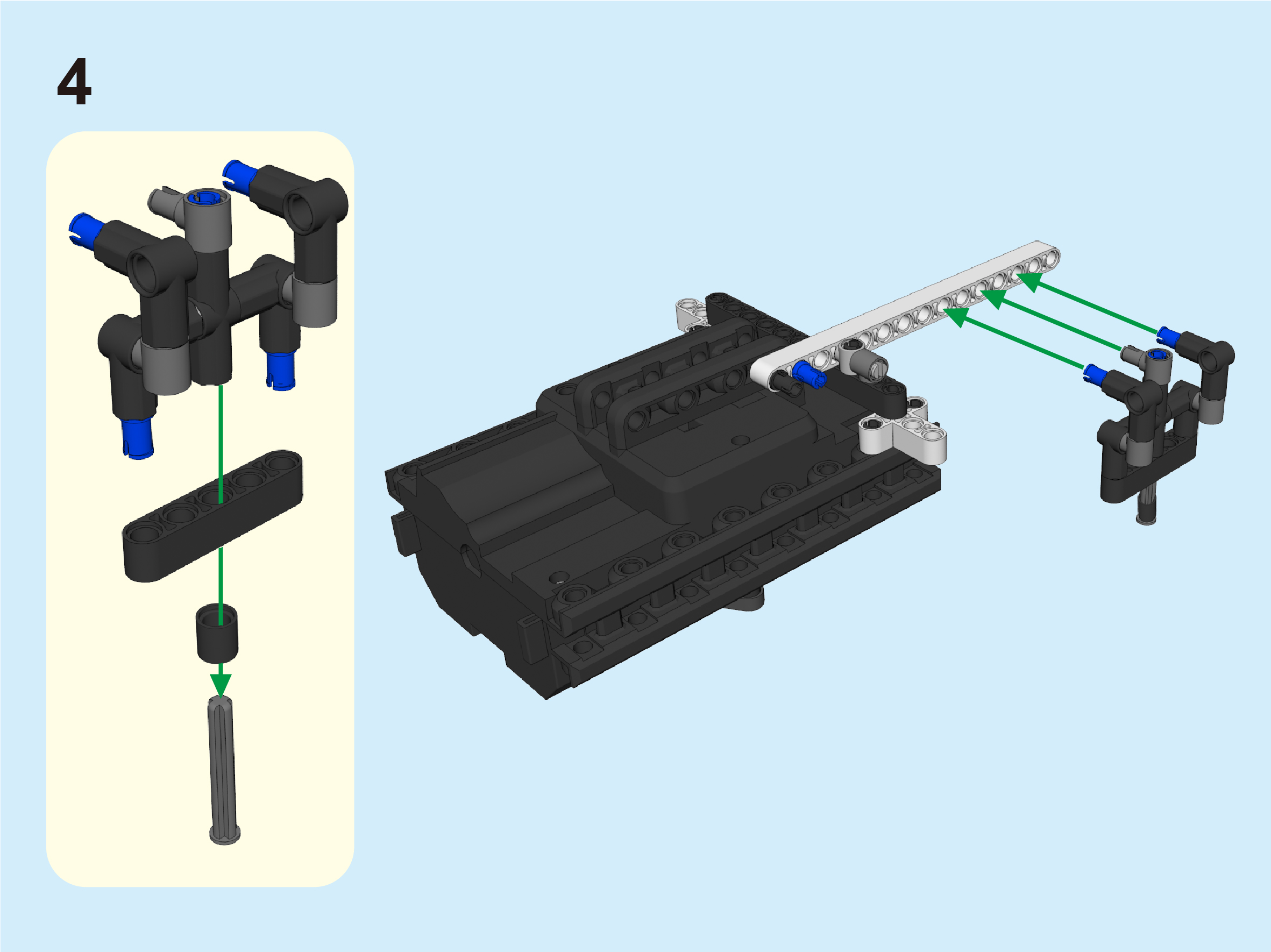 4