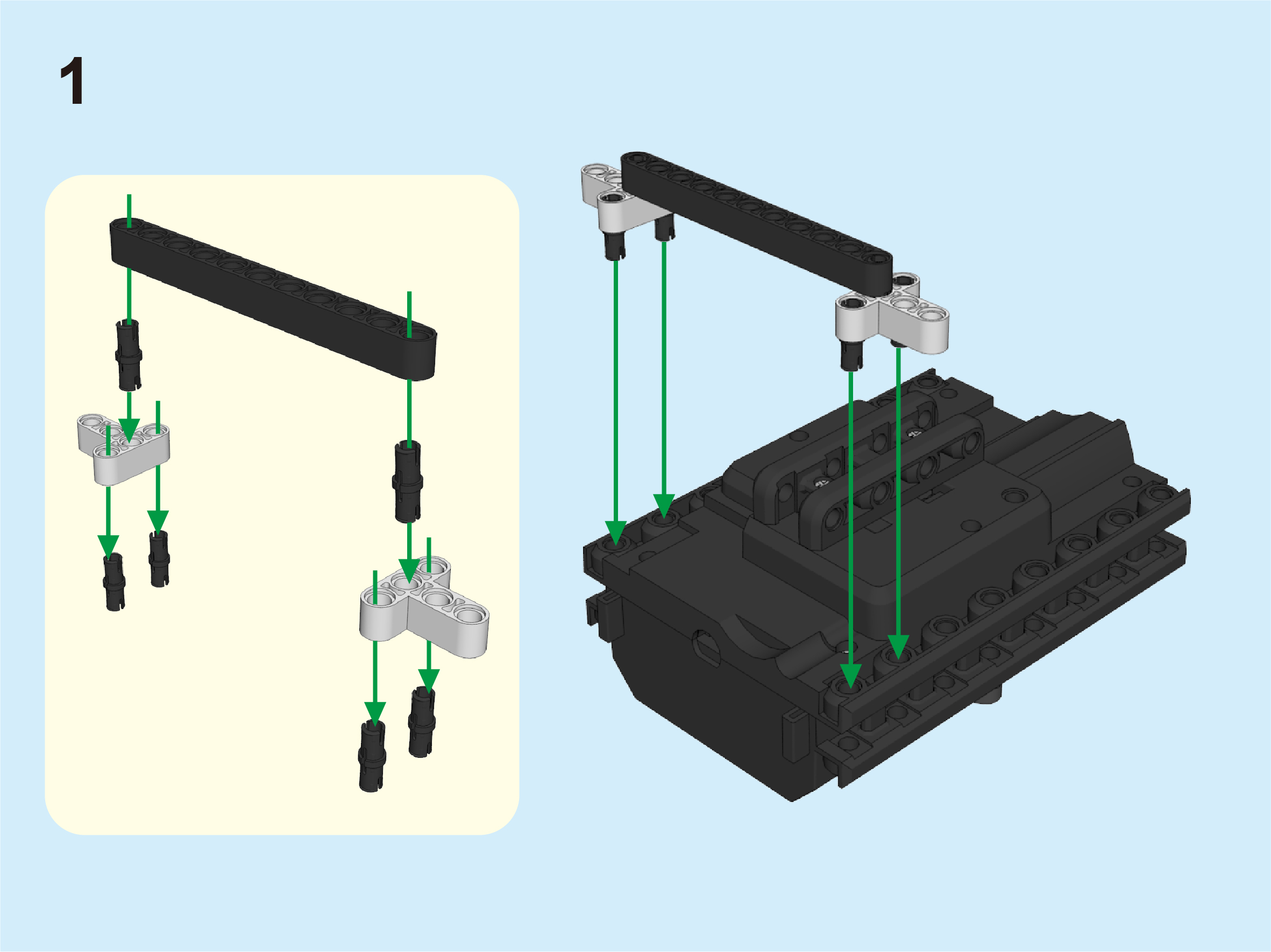 1