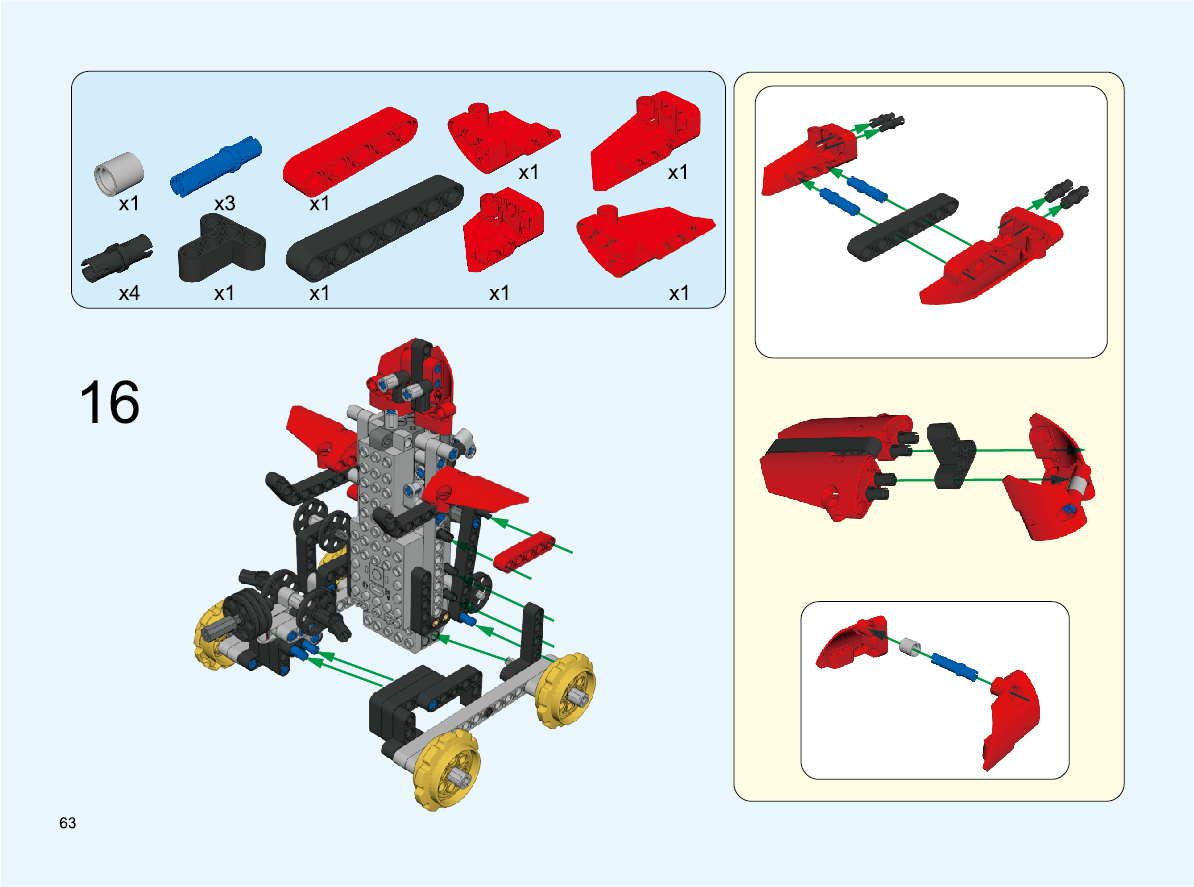 x1 x3 x1 x1 x1

x4 x1 x1 x1 x1

16

63