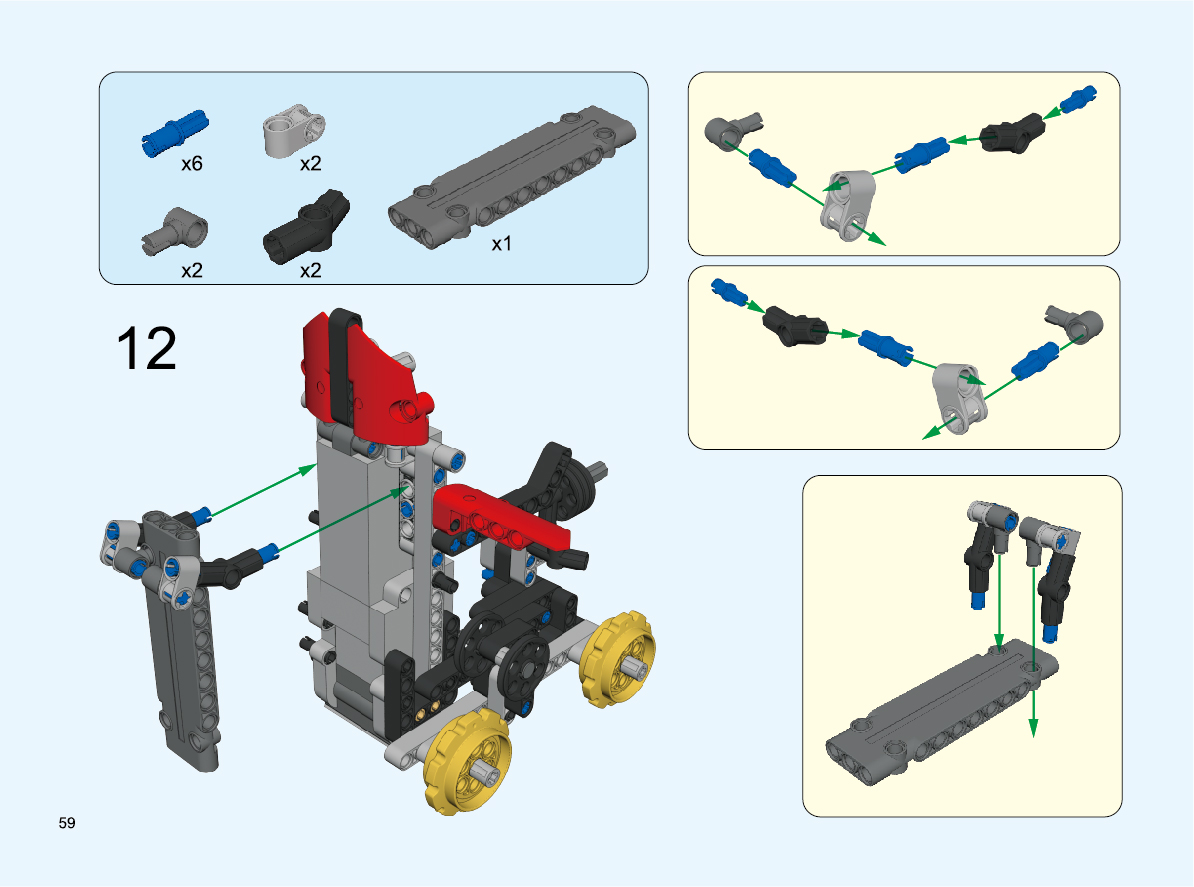 x6

x2

x2

x2

x1

12

59