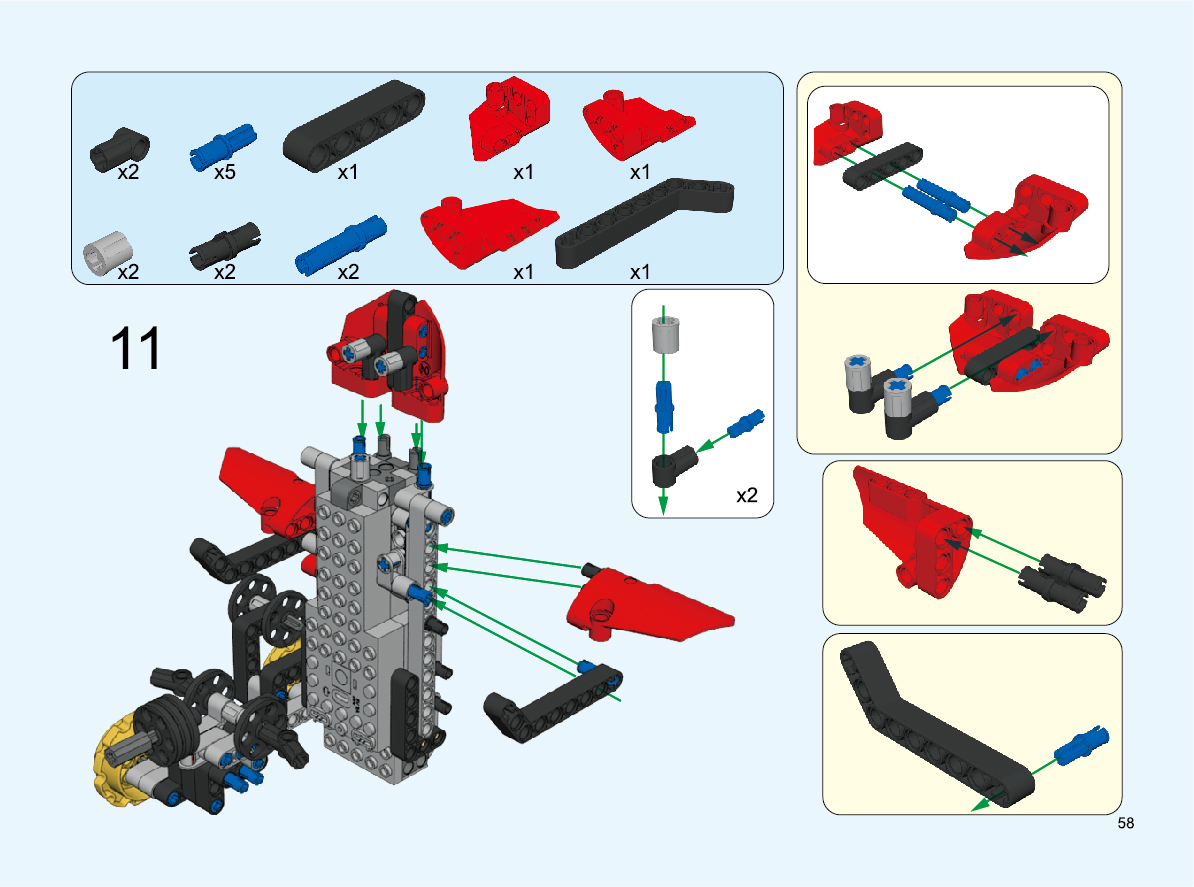 x2 x5 x1 x1 x1

x2 x2 x2 x1 x1

11

x2

58