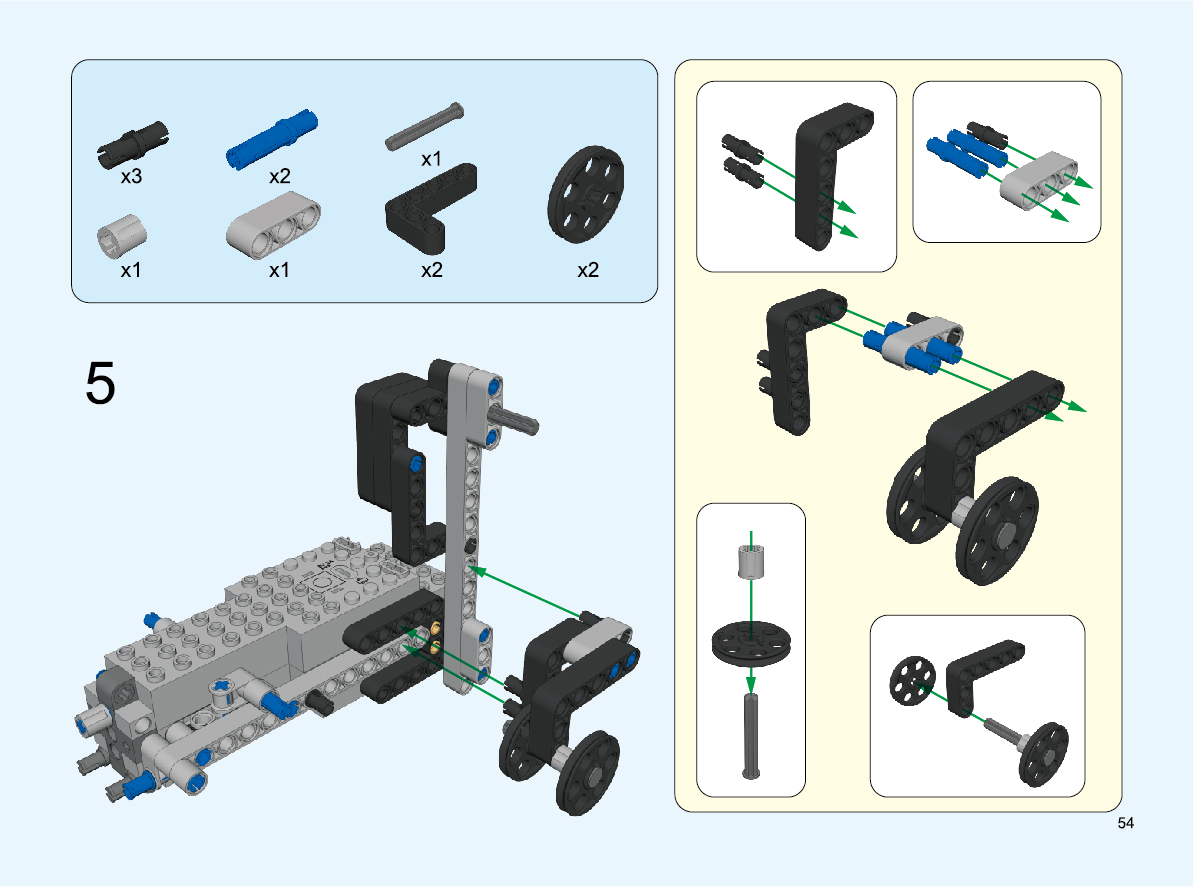 x3
x2
x1
x1
x1
x2
x2

5

54