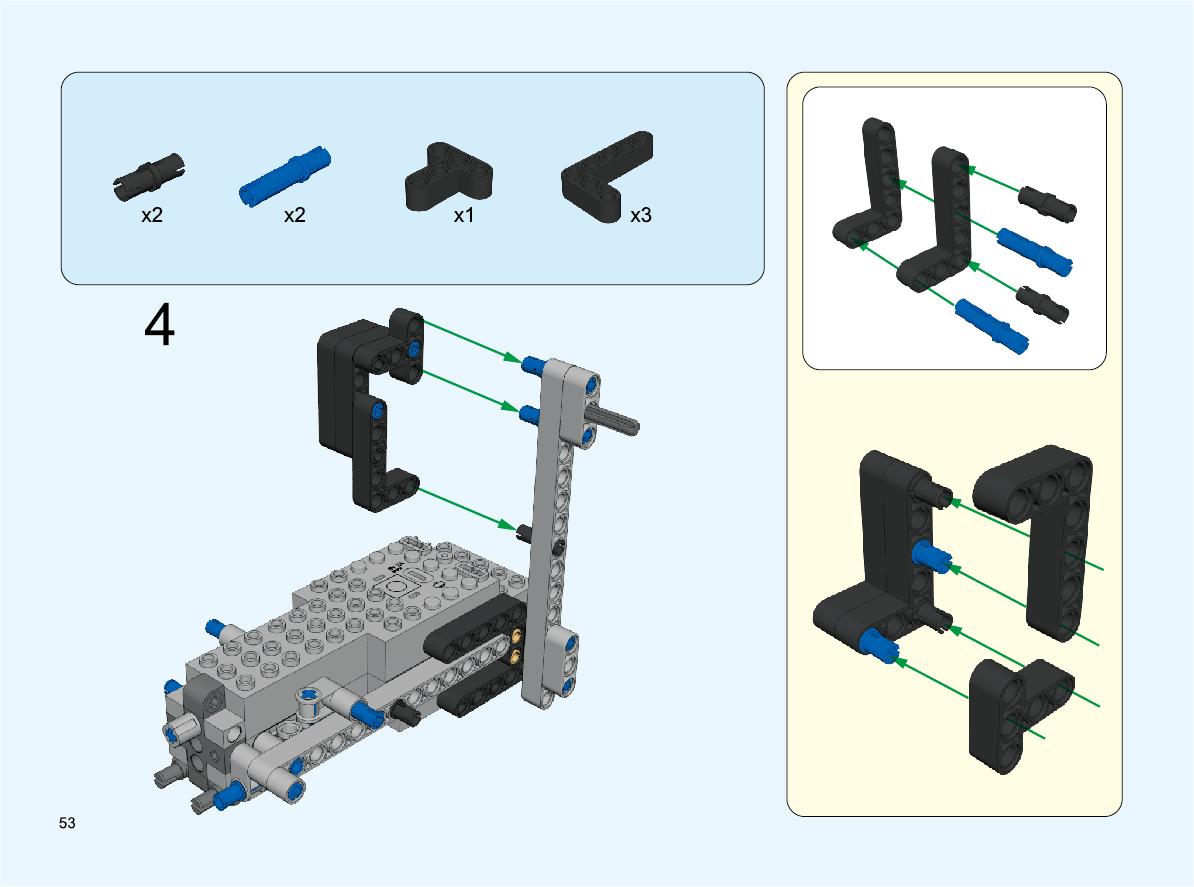 x2 x2 x1 x3

4

53