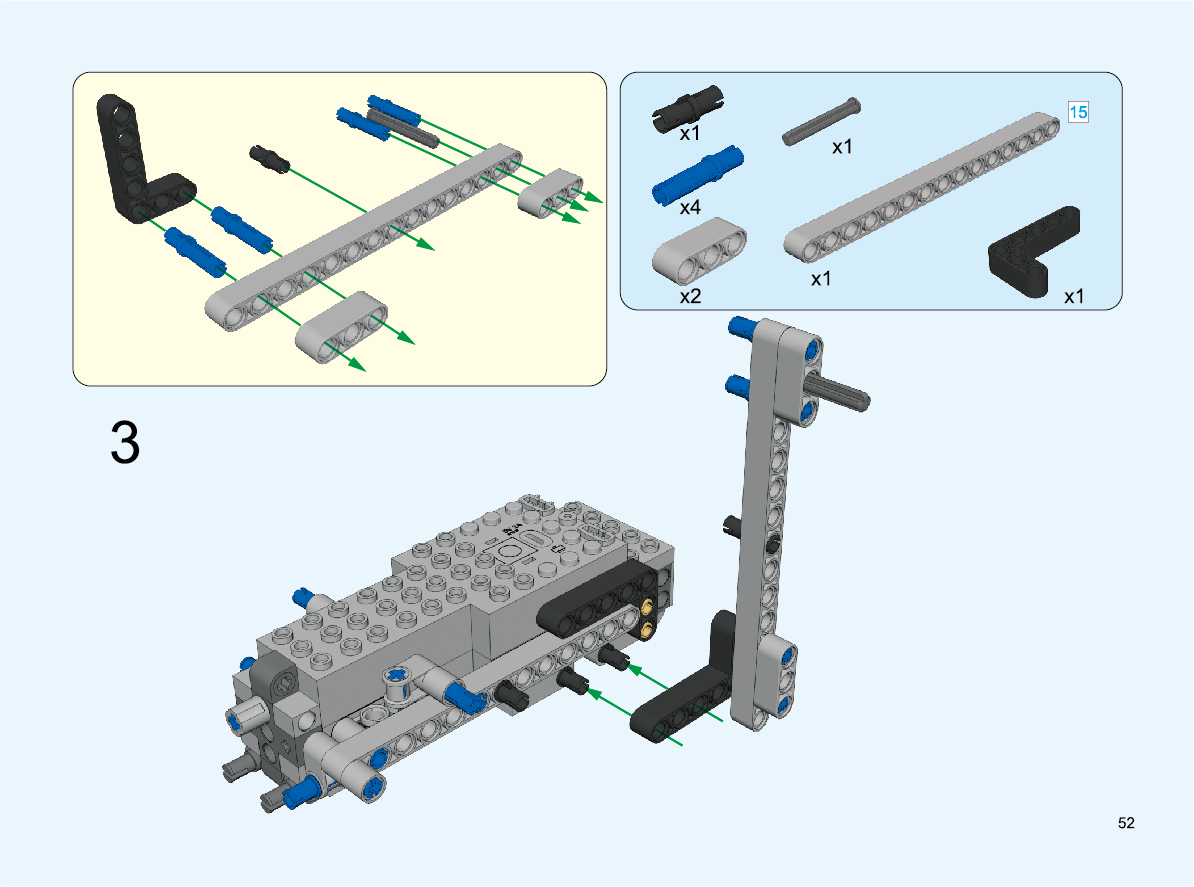 x1
x1
15
x4
x2
x1
x1
3
52