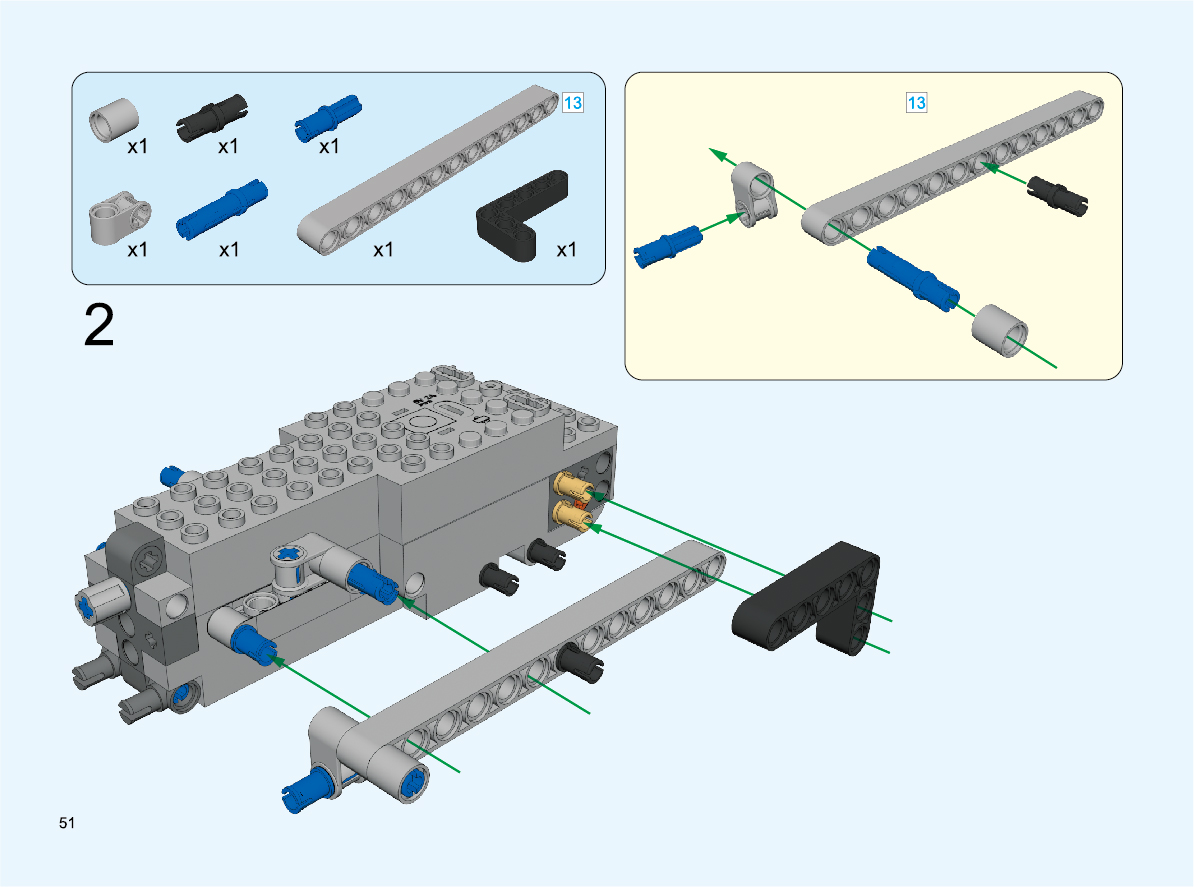 x1 x1 x1 13

x1 x1 x1 x1

13

2

51