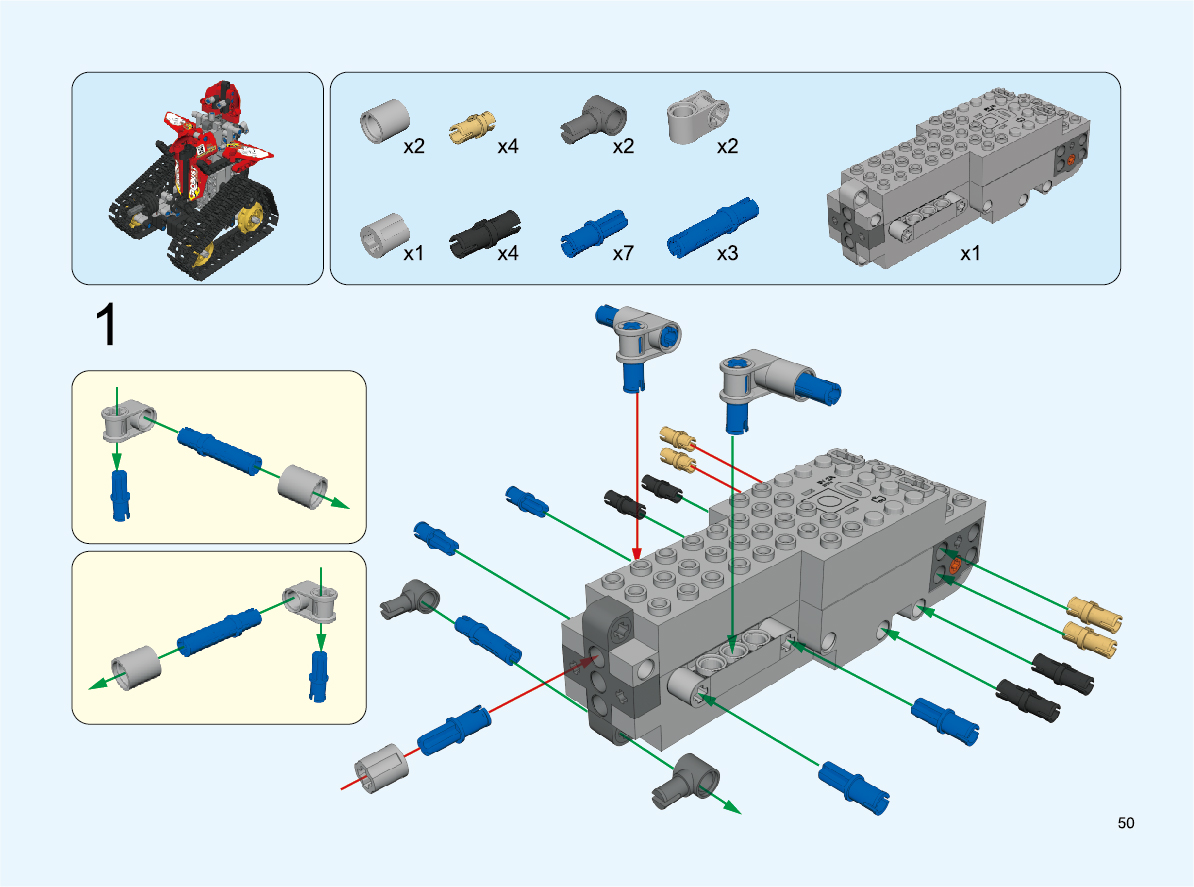 x2 x4 x2 x2

x1 x4 x7 x3

x1

1

50