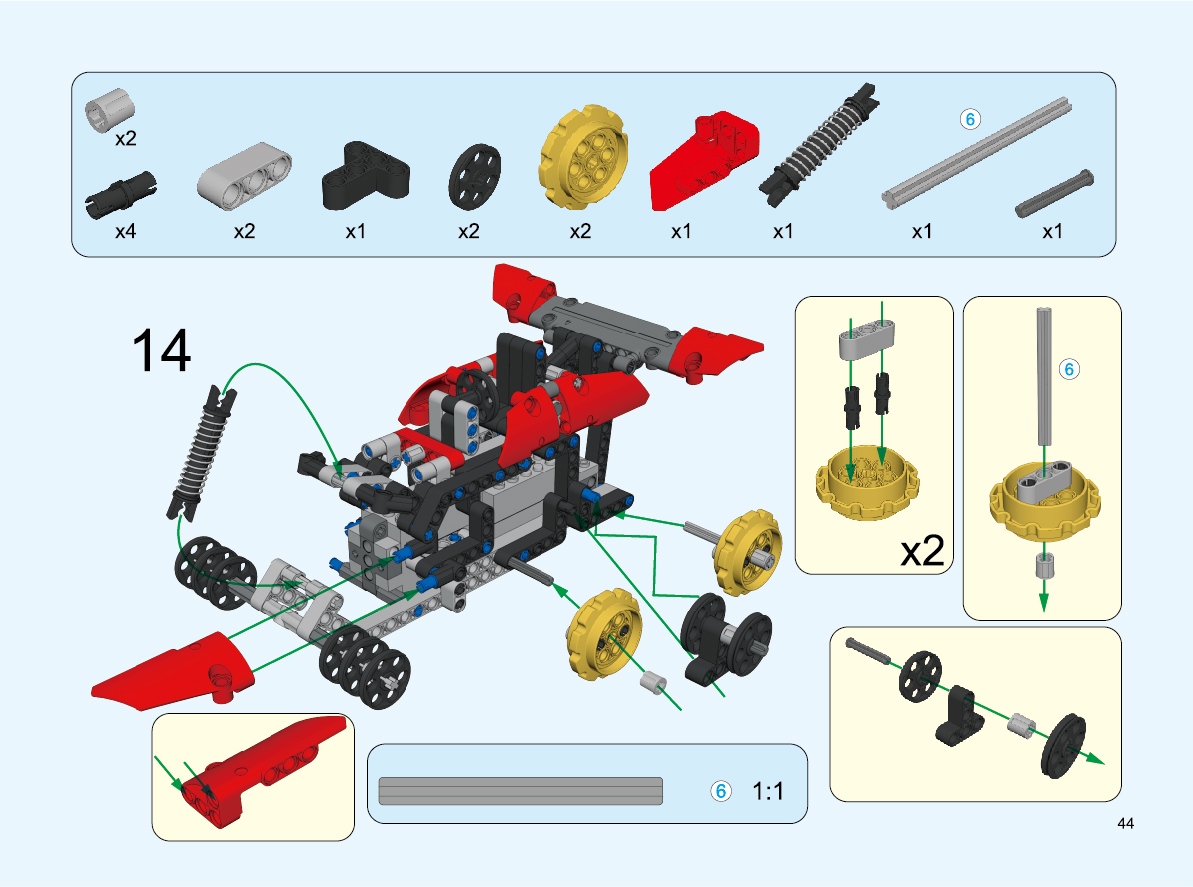 x2
x4
x2
x1
x2
x2
x1
x1
6
x1
x1

14

x2

6

6 1:1

44