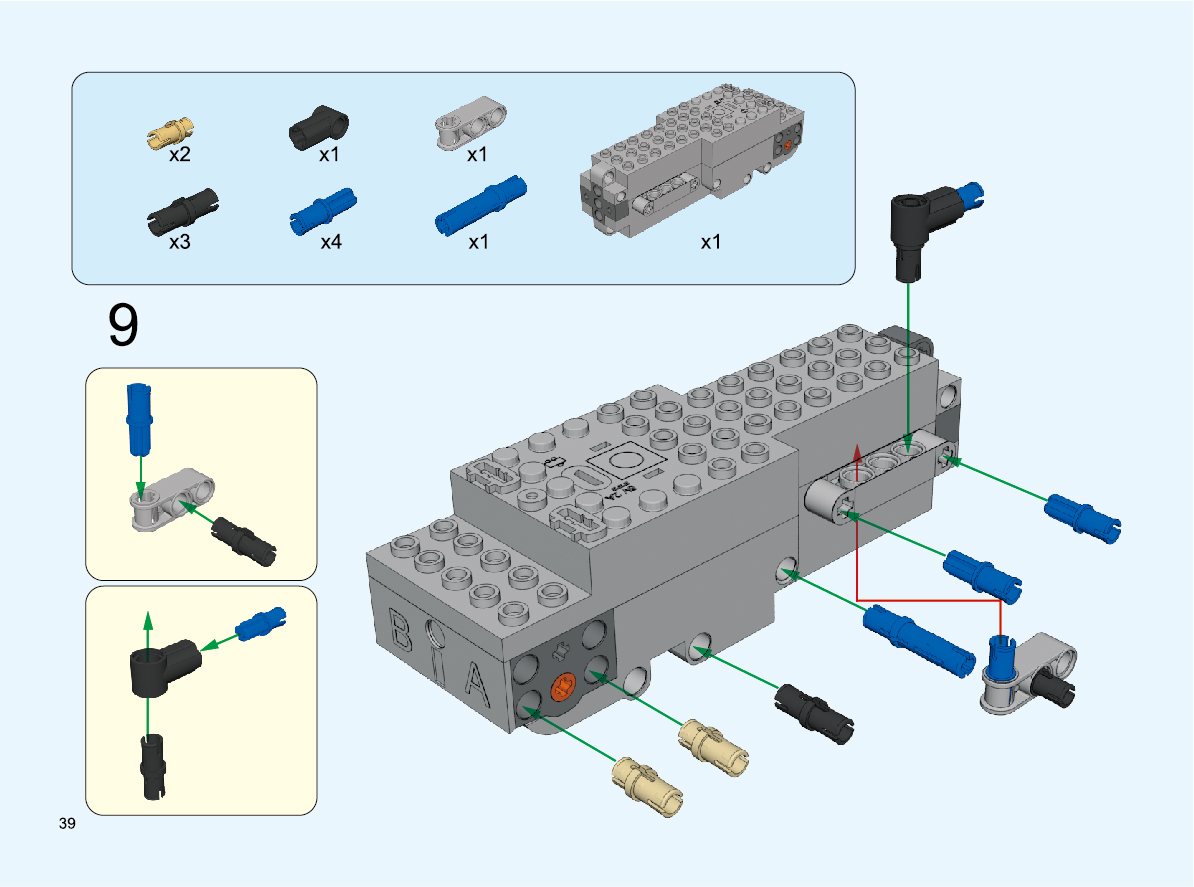 x2
x1
x1
x3
x4
x1
x1

9

B
A

39