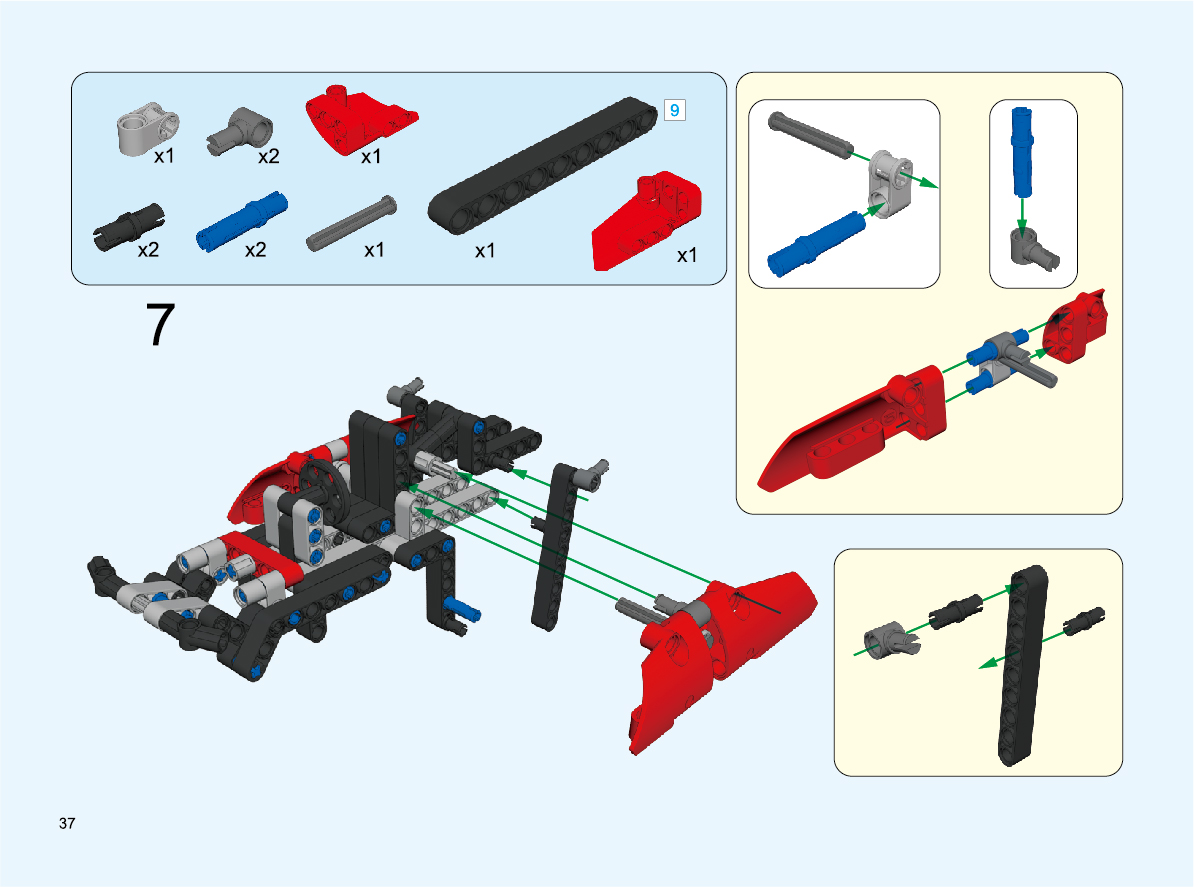 x1
x2
x1
9
x2
x2
x1
x1
x1

7

37