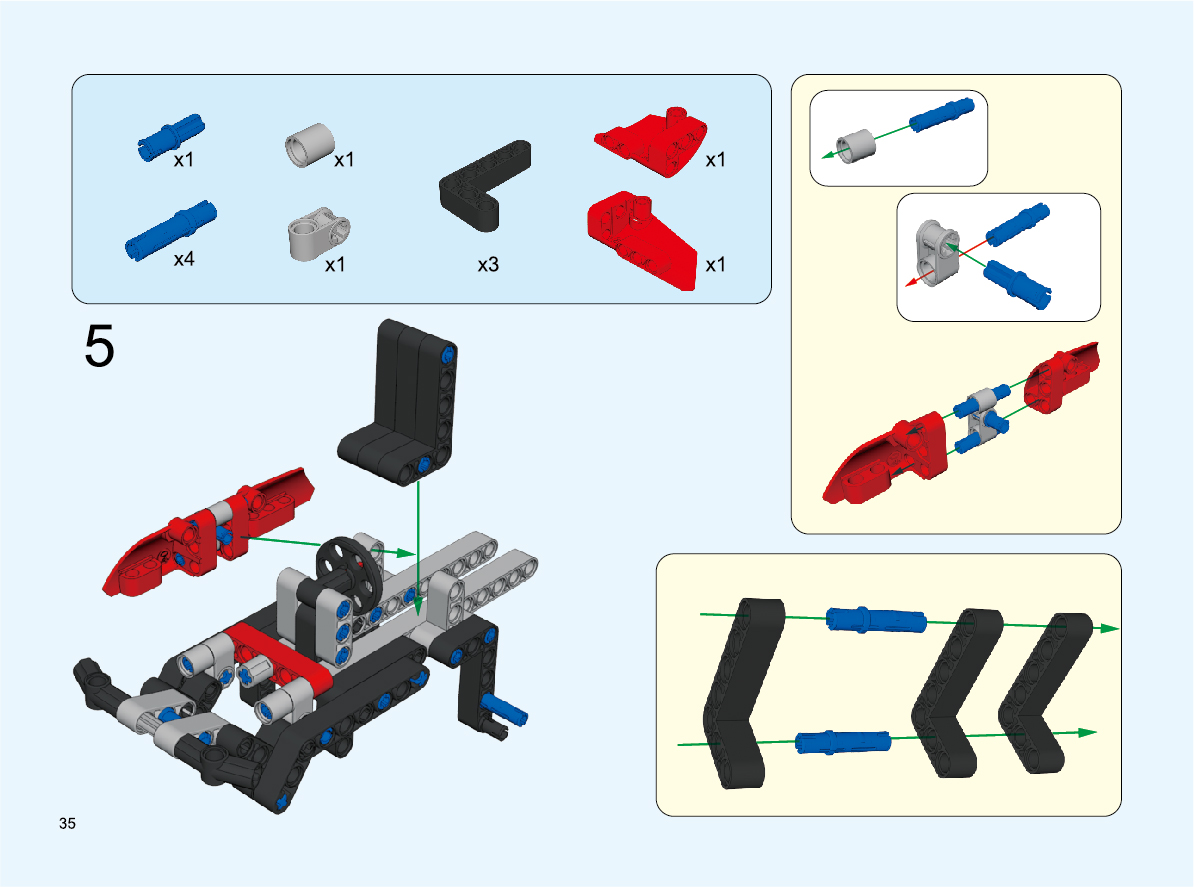 x1
x1
x1
x4
x1
x3
x1

5

35