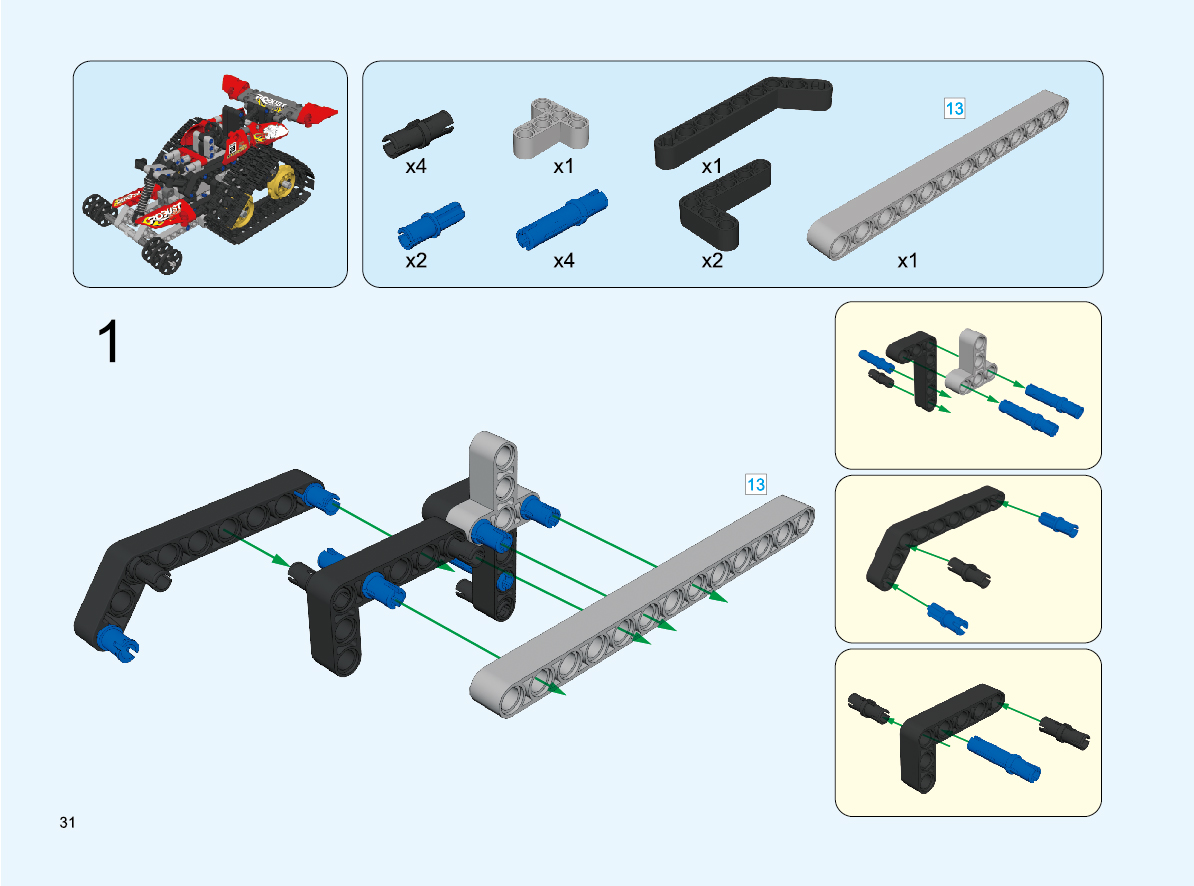 x4

x1

x1

13

x2

x4

x2

x1

1

13

31