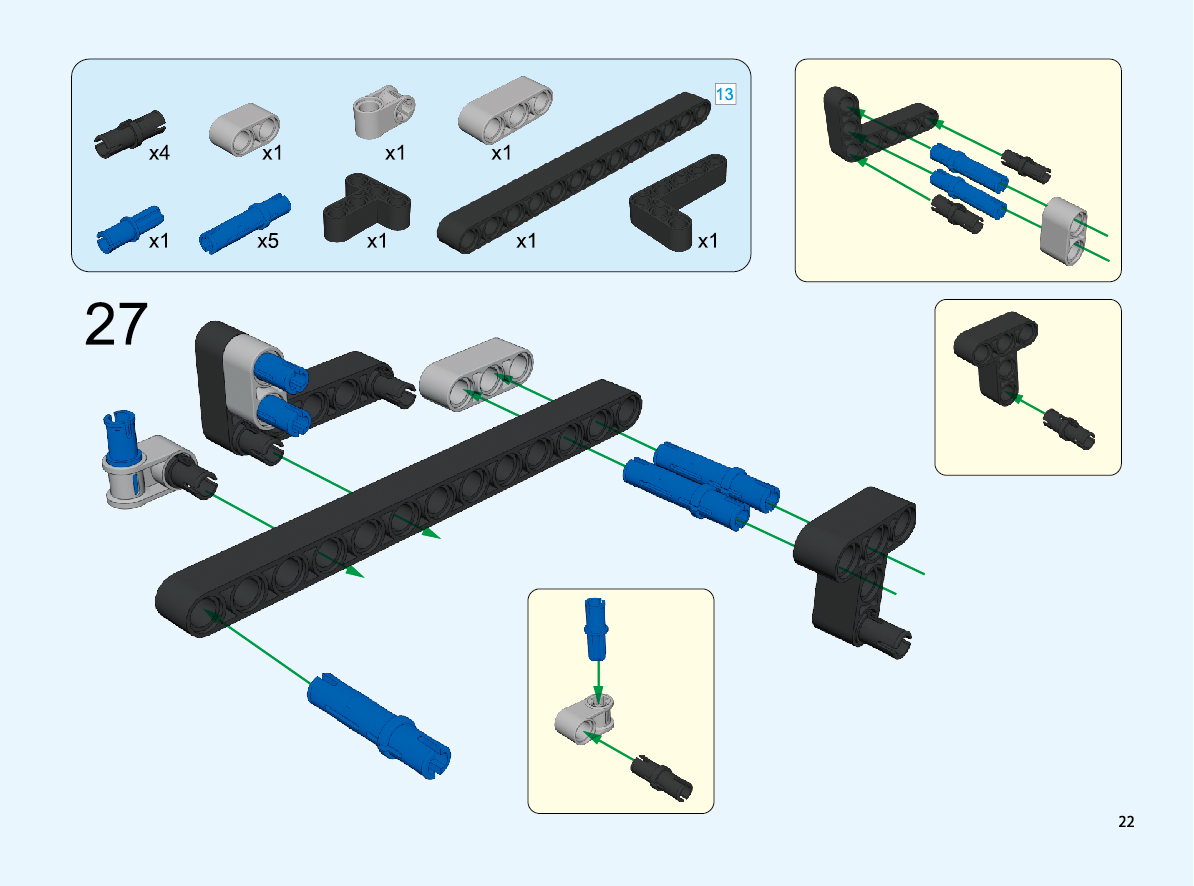 x4 x1 x1 x1 13

x1 x5 x1 x1 x1

27

22