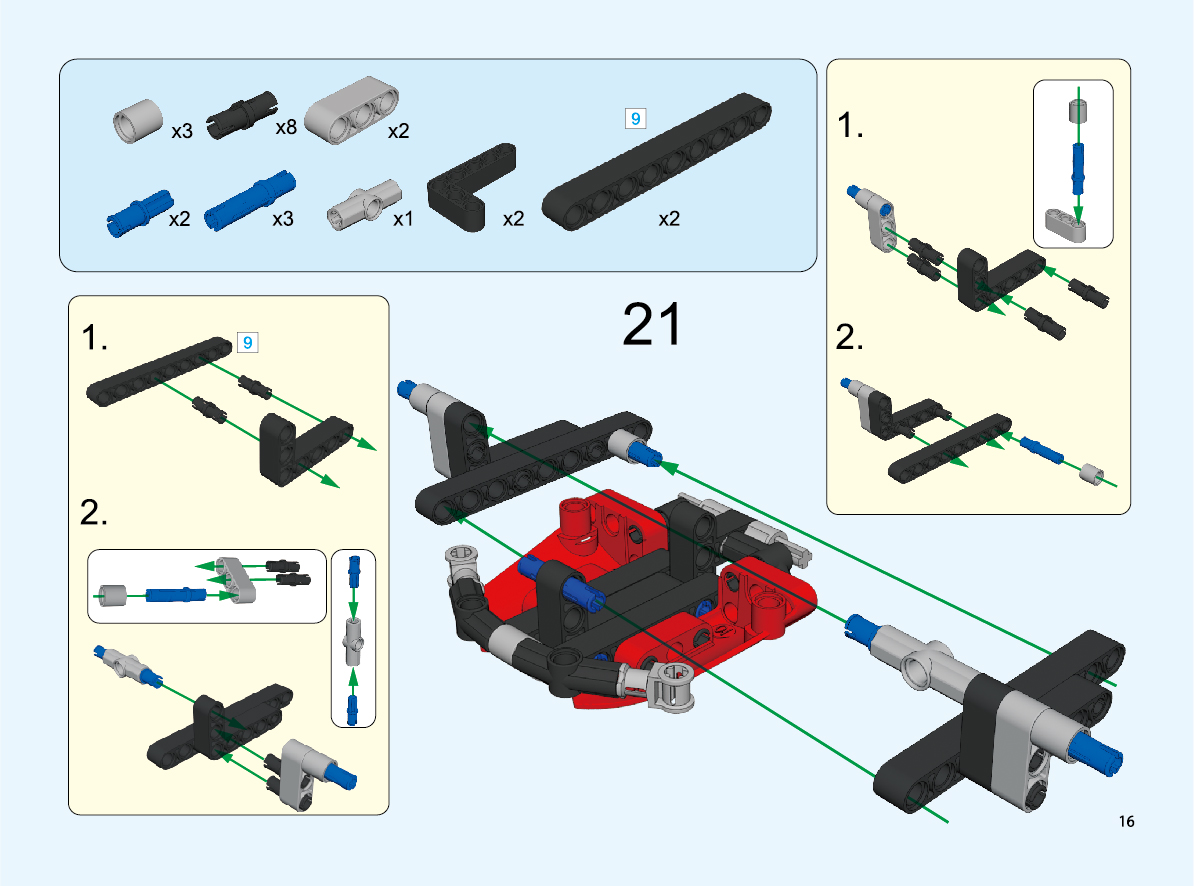 x3 x8 x2

9

x2 x3 x1 x2 x2

1.

2.

21

1.

9

2.

16