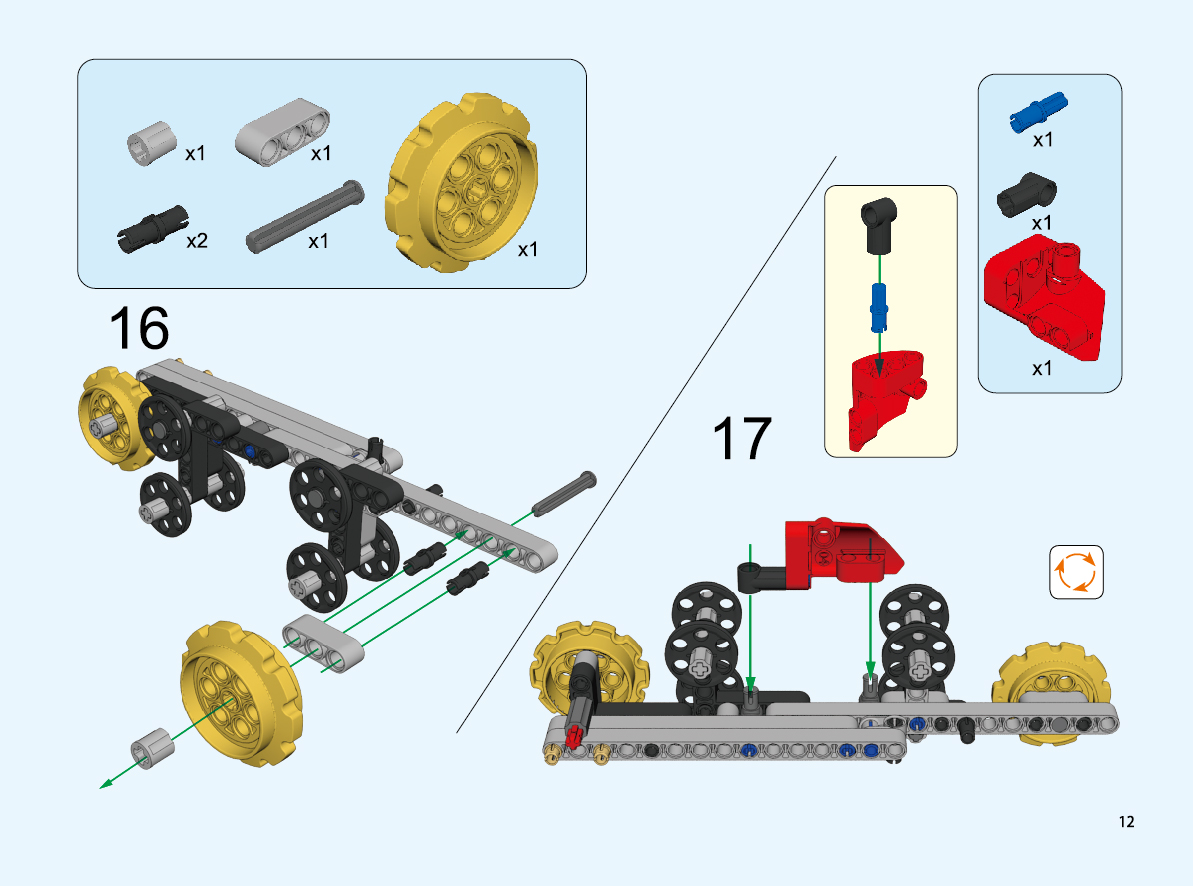 x1
x1
x2
x1
x1

16

x1
x1
x1

17

12