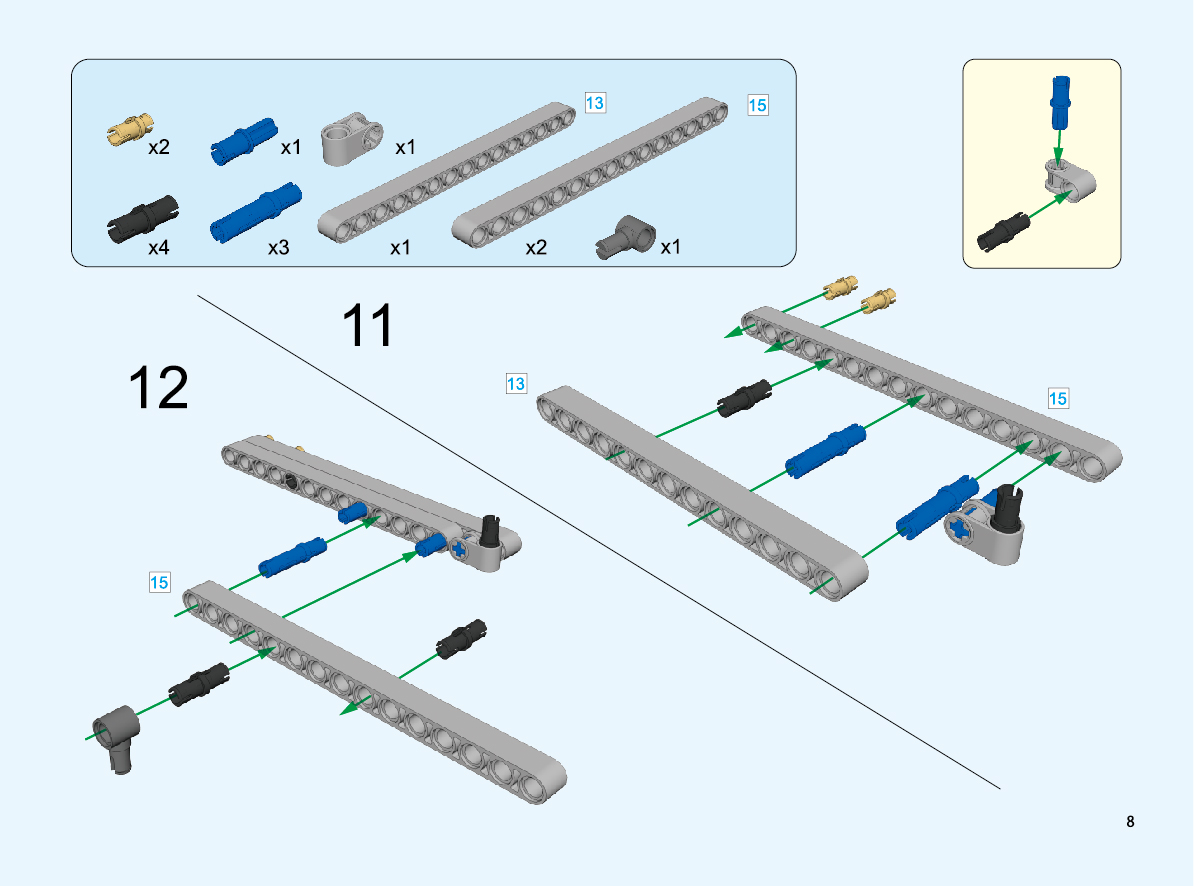 x2 x1 x1 13 15

x4 x3 x1 x2 x1

11

12

13

15

15

8