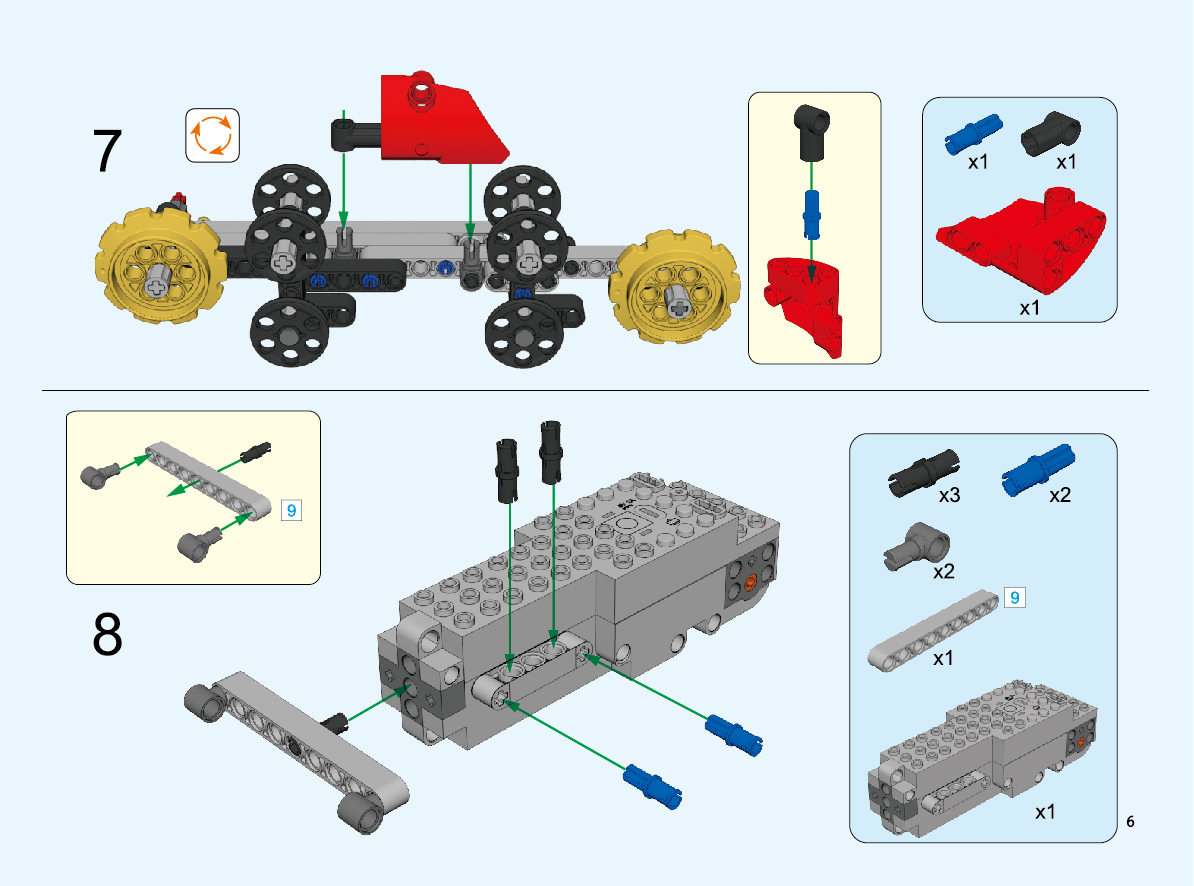 7

x1 x1

x1

9

8

x3 x2

x2

9

x1

x1

6