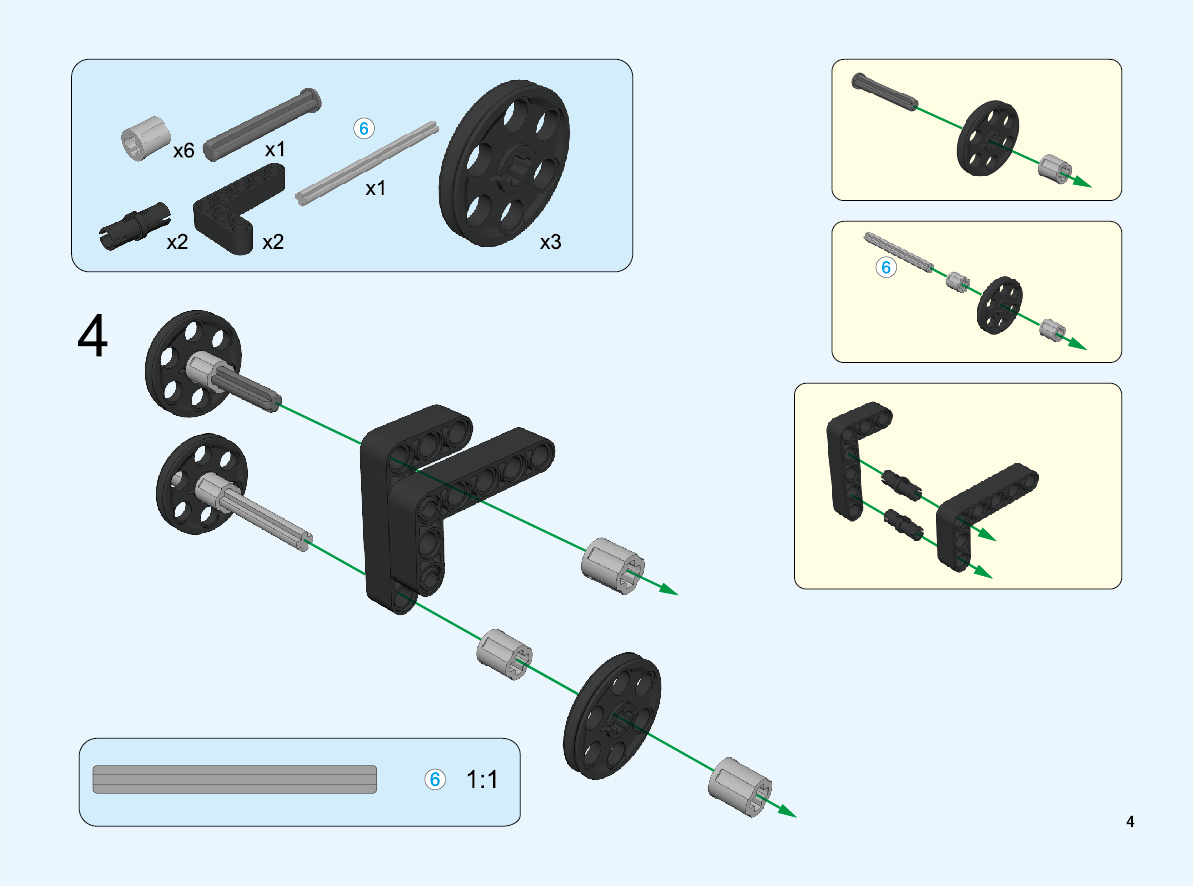 x6
x1
6
x1
x2
x2
x3

6

4

6 1:1

4