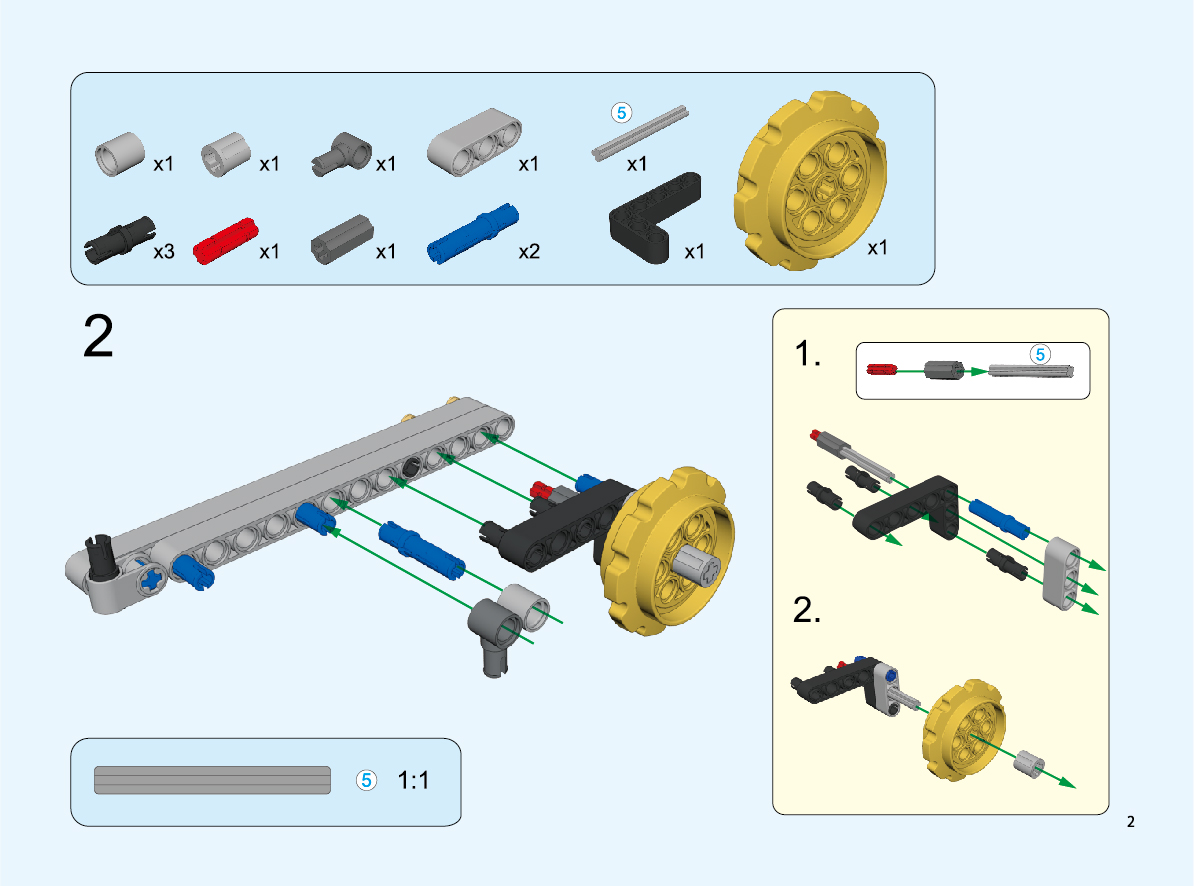 x1 x1 x1 x1 5 x1

x3 x1 x1 x2 x1 x1

2

1. 5

2.

5 1:1

2