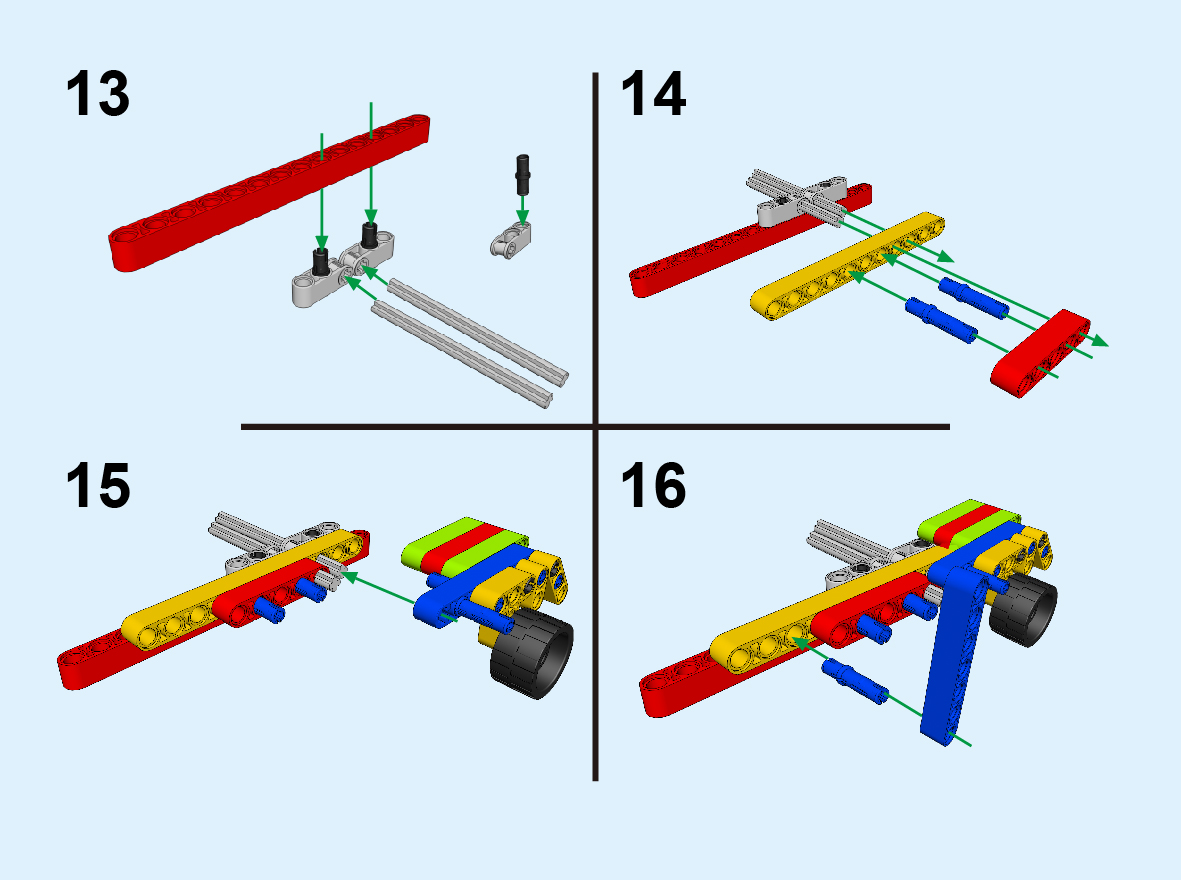 13

14

15

16