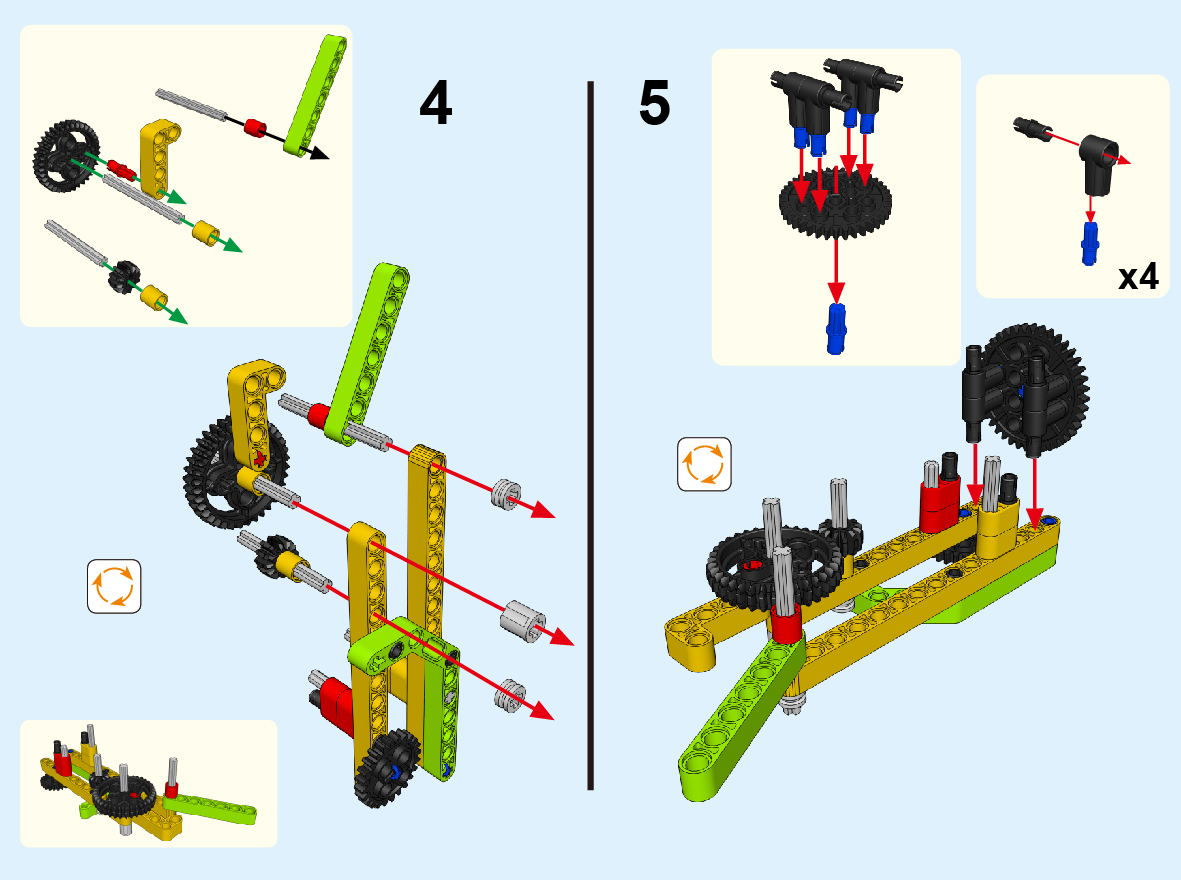 4

5

x4