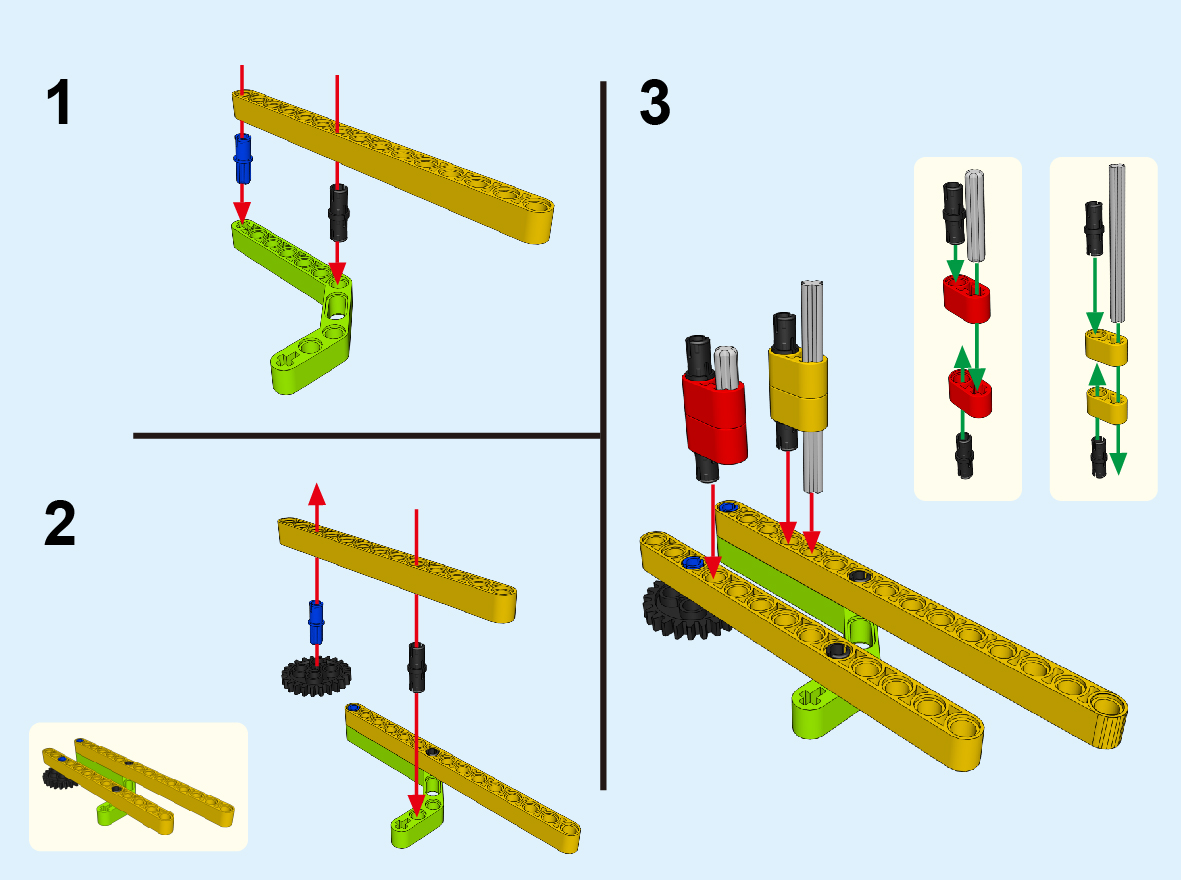 1

2

3