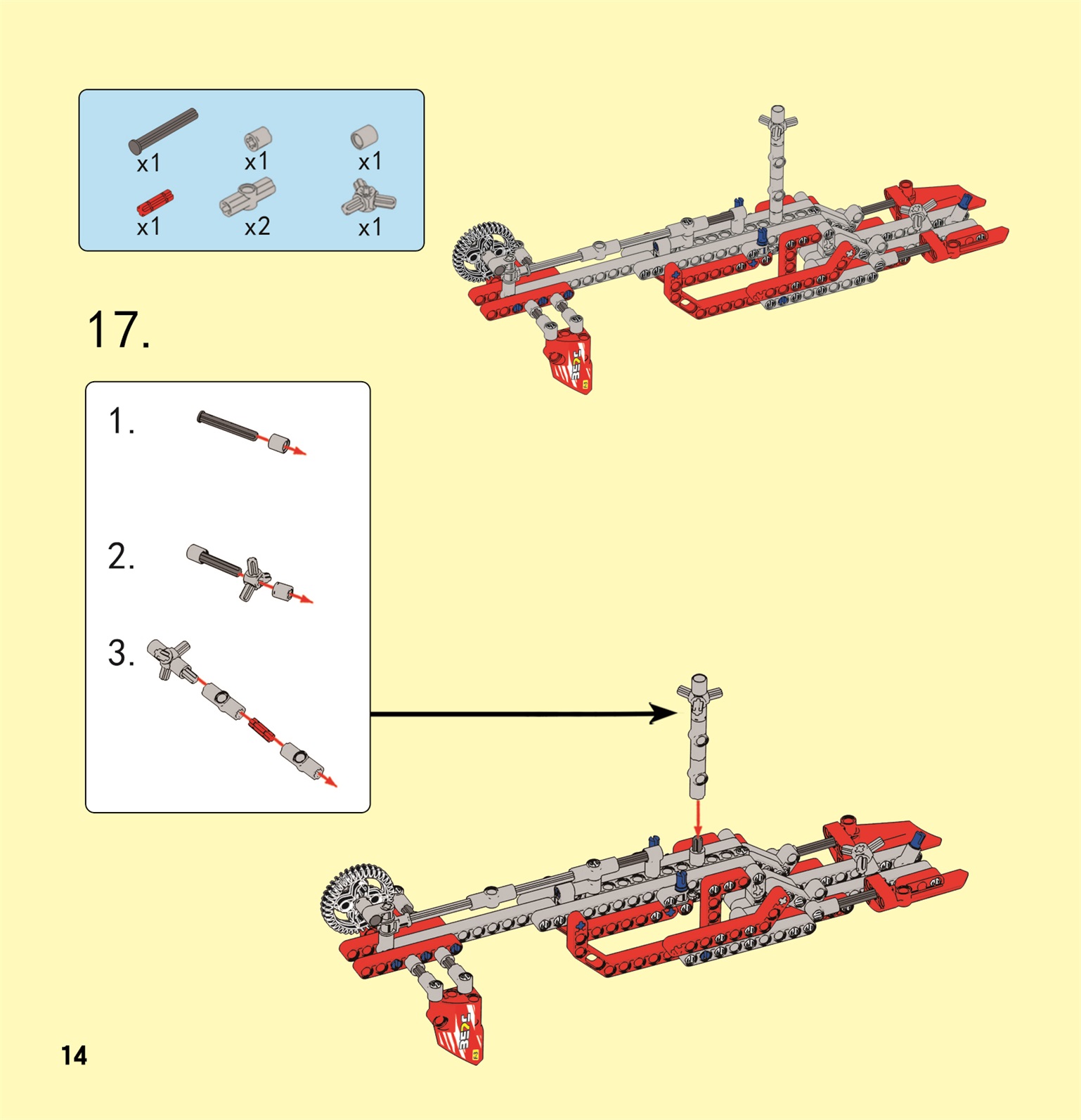 x1 x1 x1
x1 x2 x1

17.

1.

2.

3.

14