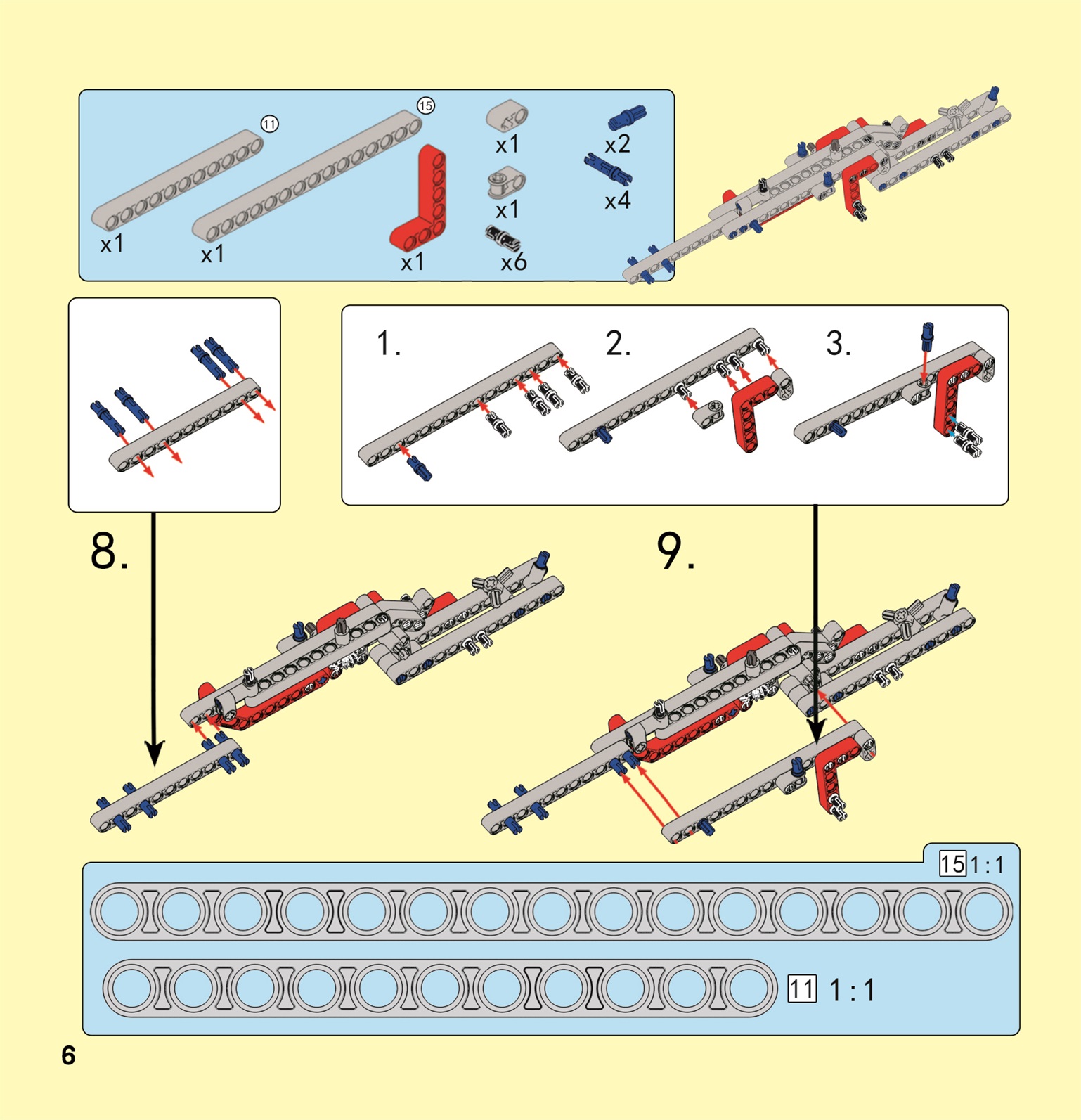 11
15
x1
x1
x1
x1
x1
x6
x2
x4

1.
2.
3.

8.

9.

15 1 : 1

11 1 : 1

6