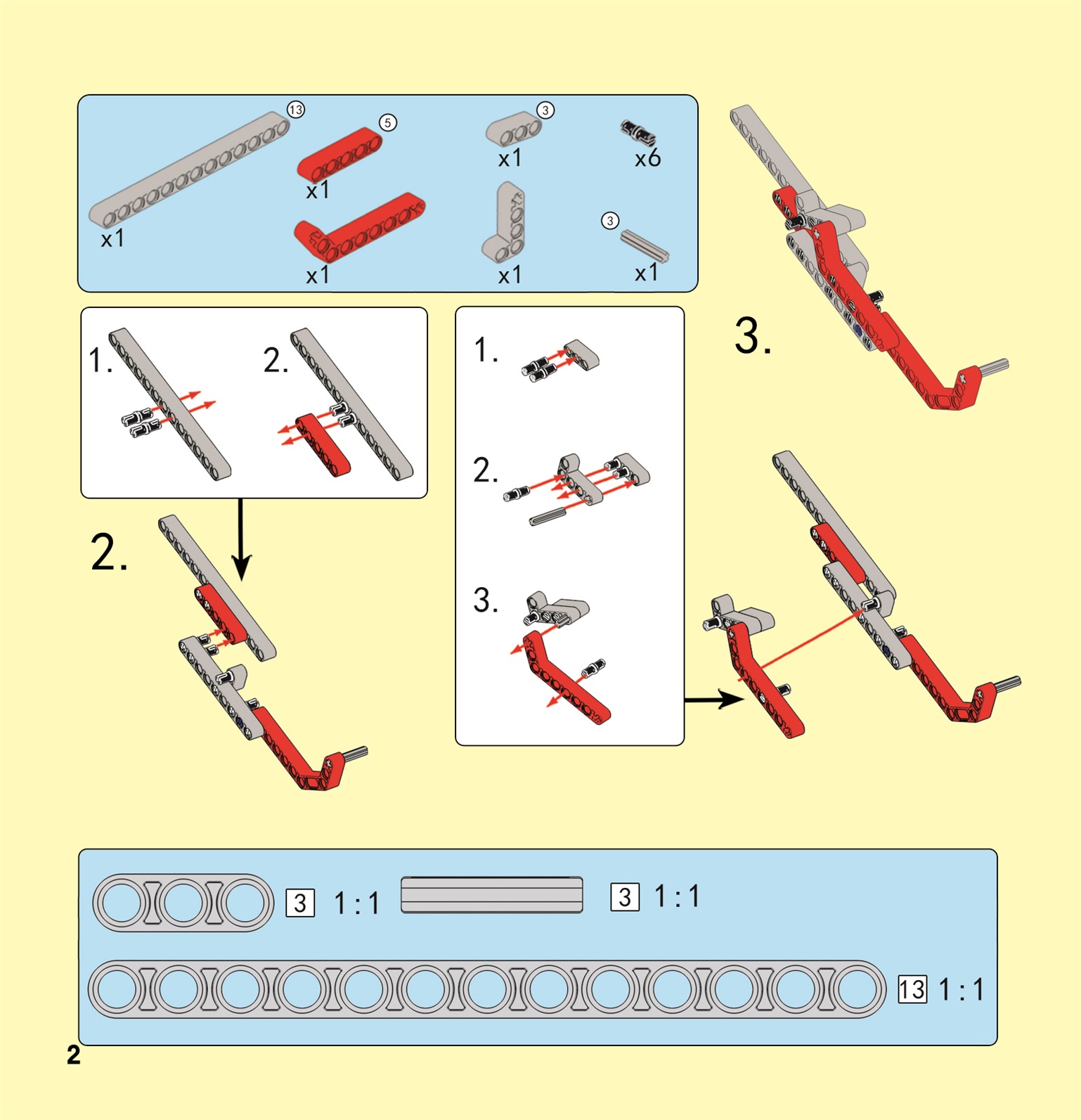 13
x1
5
x1
x1
3
x1
x1
x6
3
x1

1.
2.

2.

1.
2.
3.

3.

3 1 : 1
3 1 : 1
13 1 : 1

2