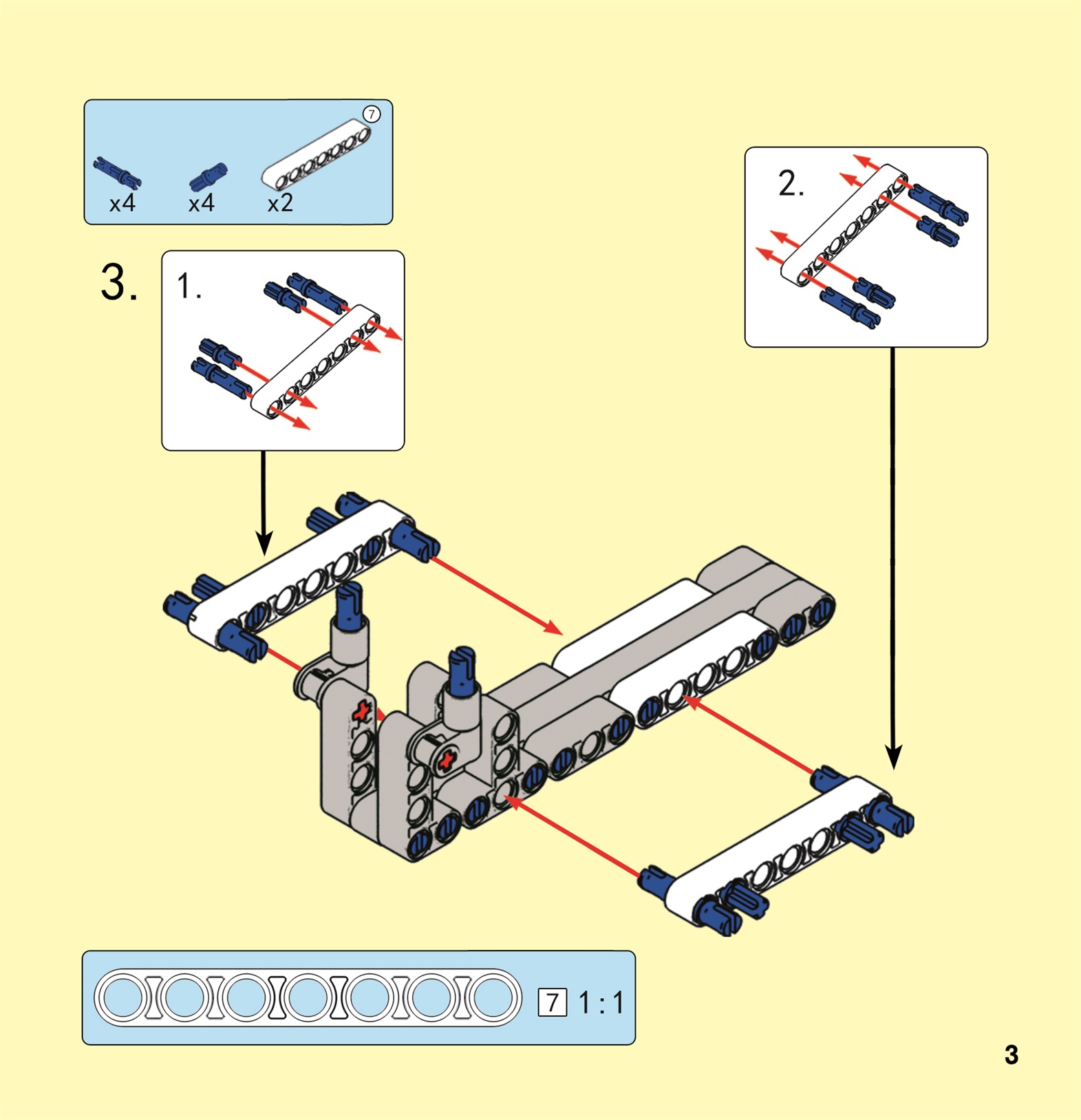 7

x4 x4 x2

3.

1.

2.

7 1 : 1

3