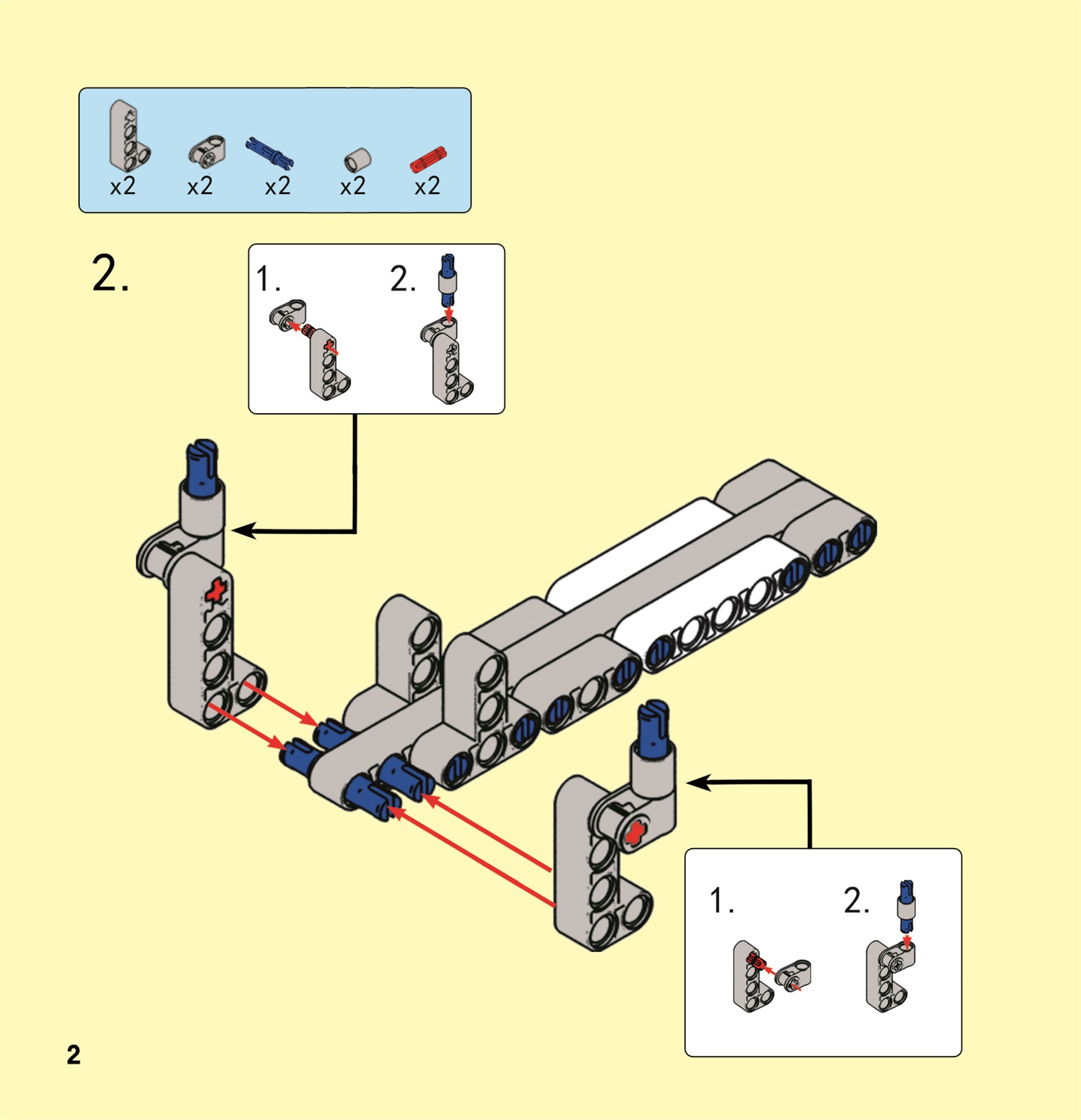 x2 x2 x2 x2 x2

2.

1. 2.

1. 2.

2