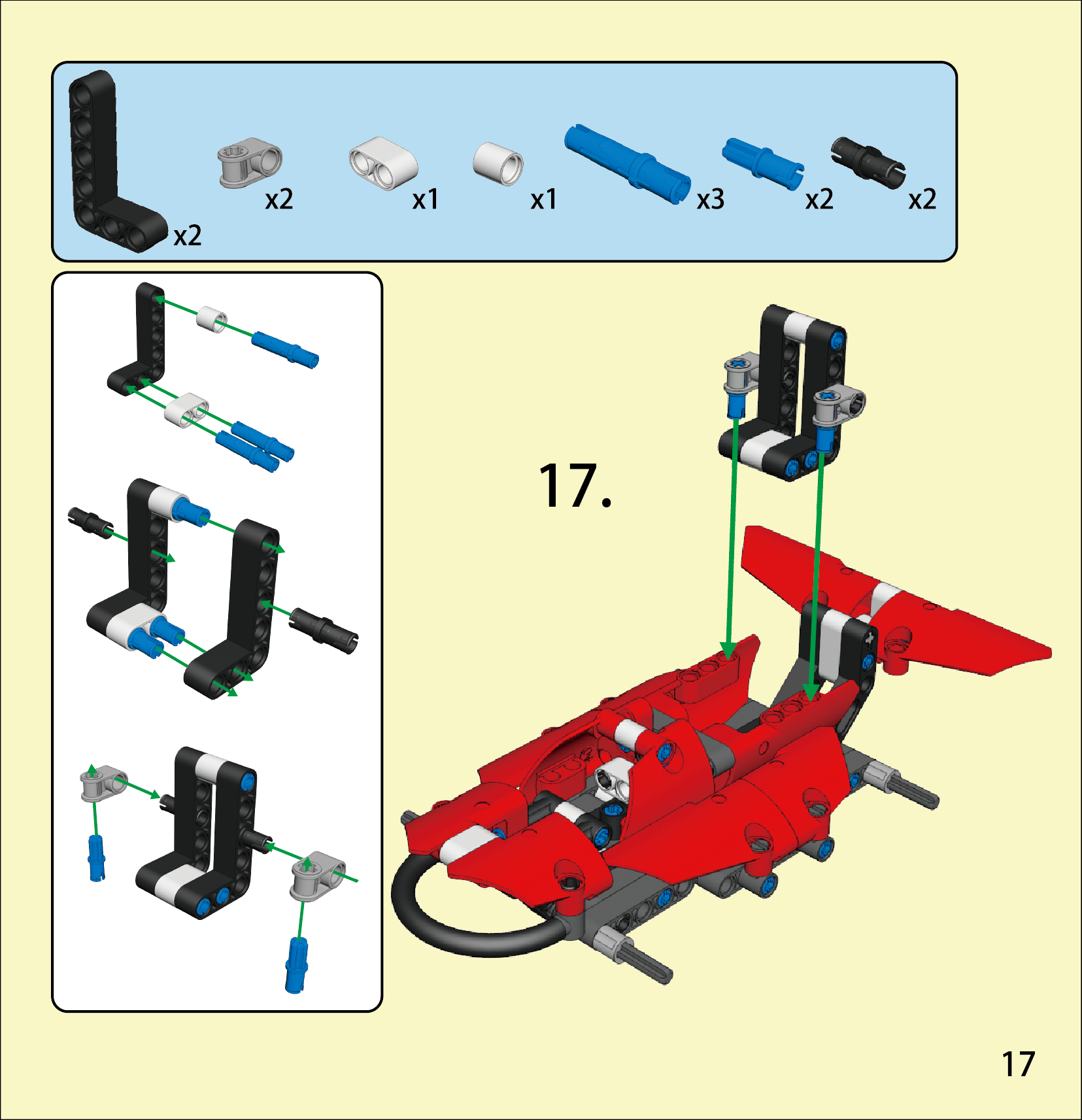 x2 x2 x1 x1 x3 x2 x2

17.

17