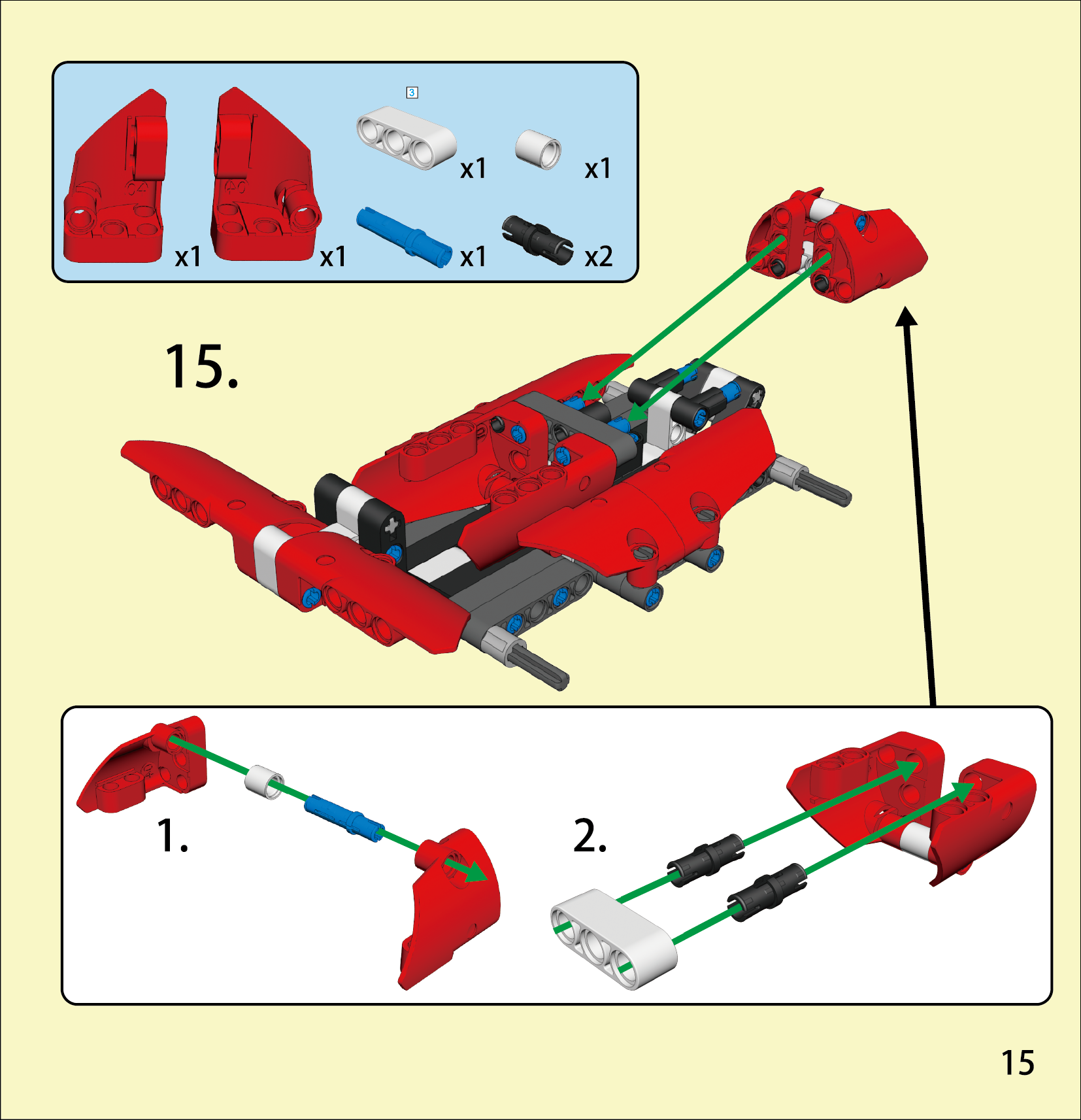 x1 x1 3 x1 x1 x1 x2

15.

1.

2.

15