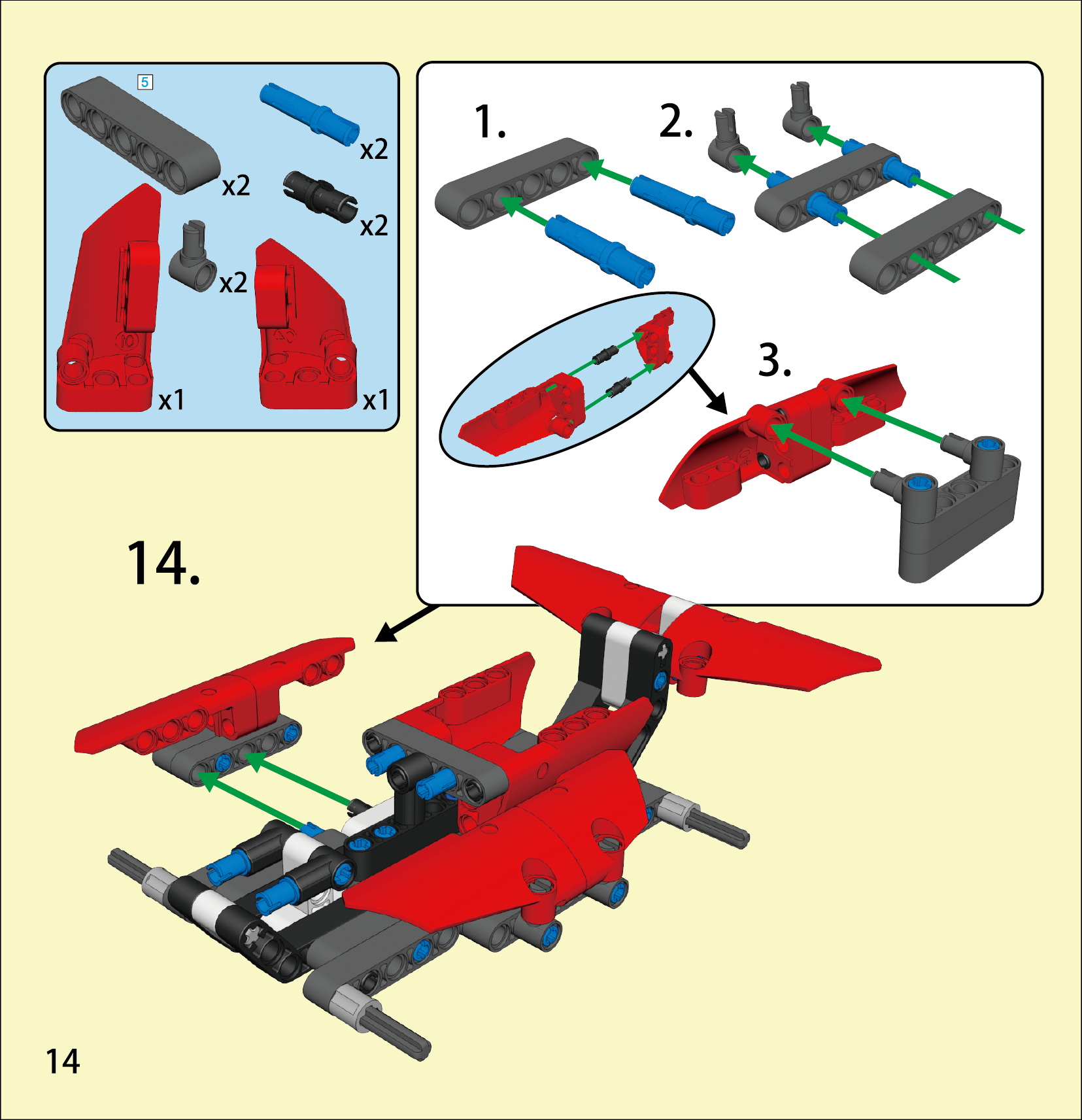 5

x2

x2

x2

x2

x1

x1

1.

2.

3.

14.

14