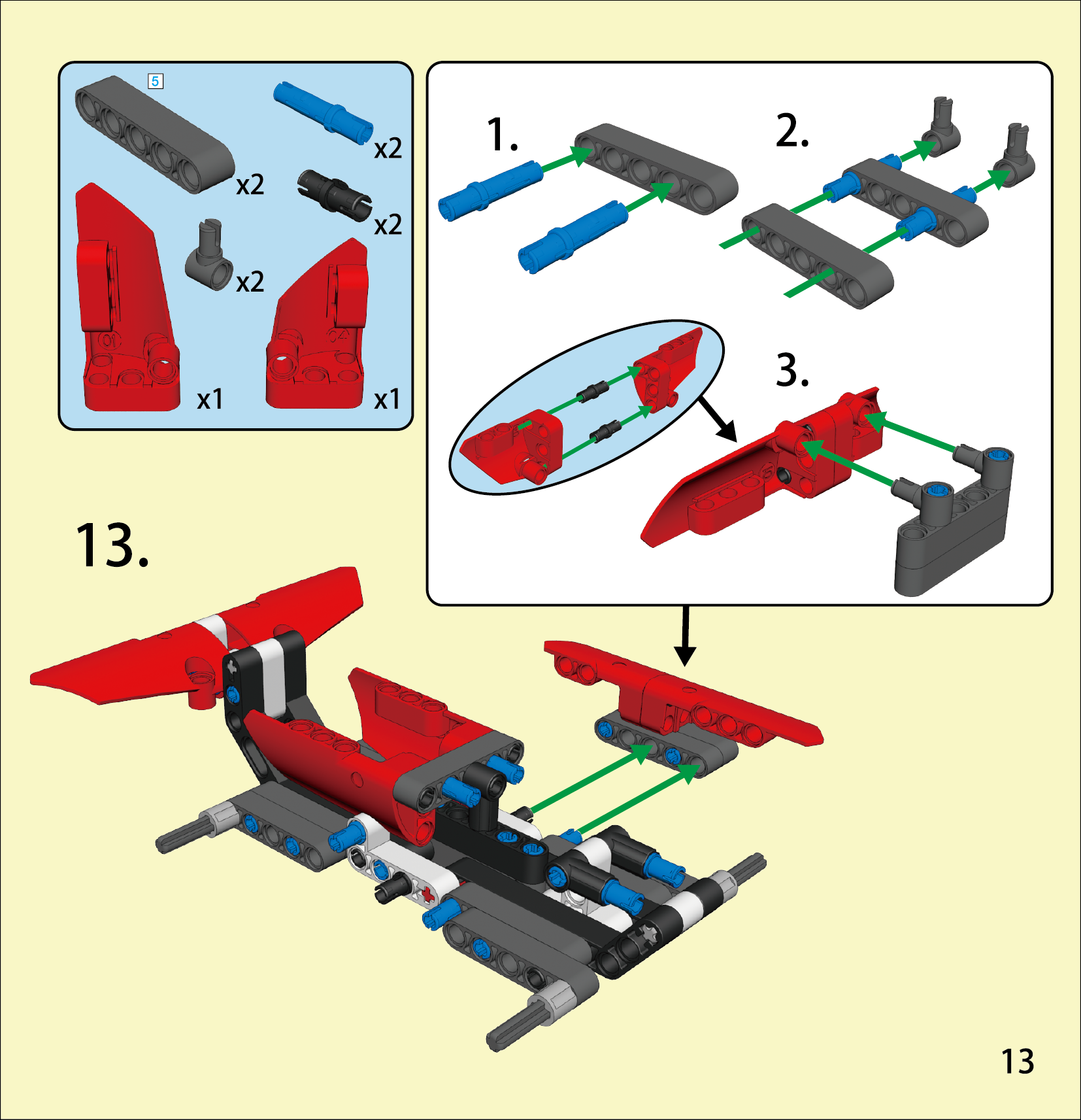 5

x2

x2

x2

x2

x1

x1

1.

2.

3.

13.

13