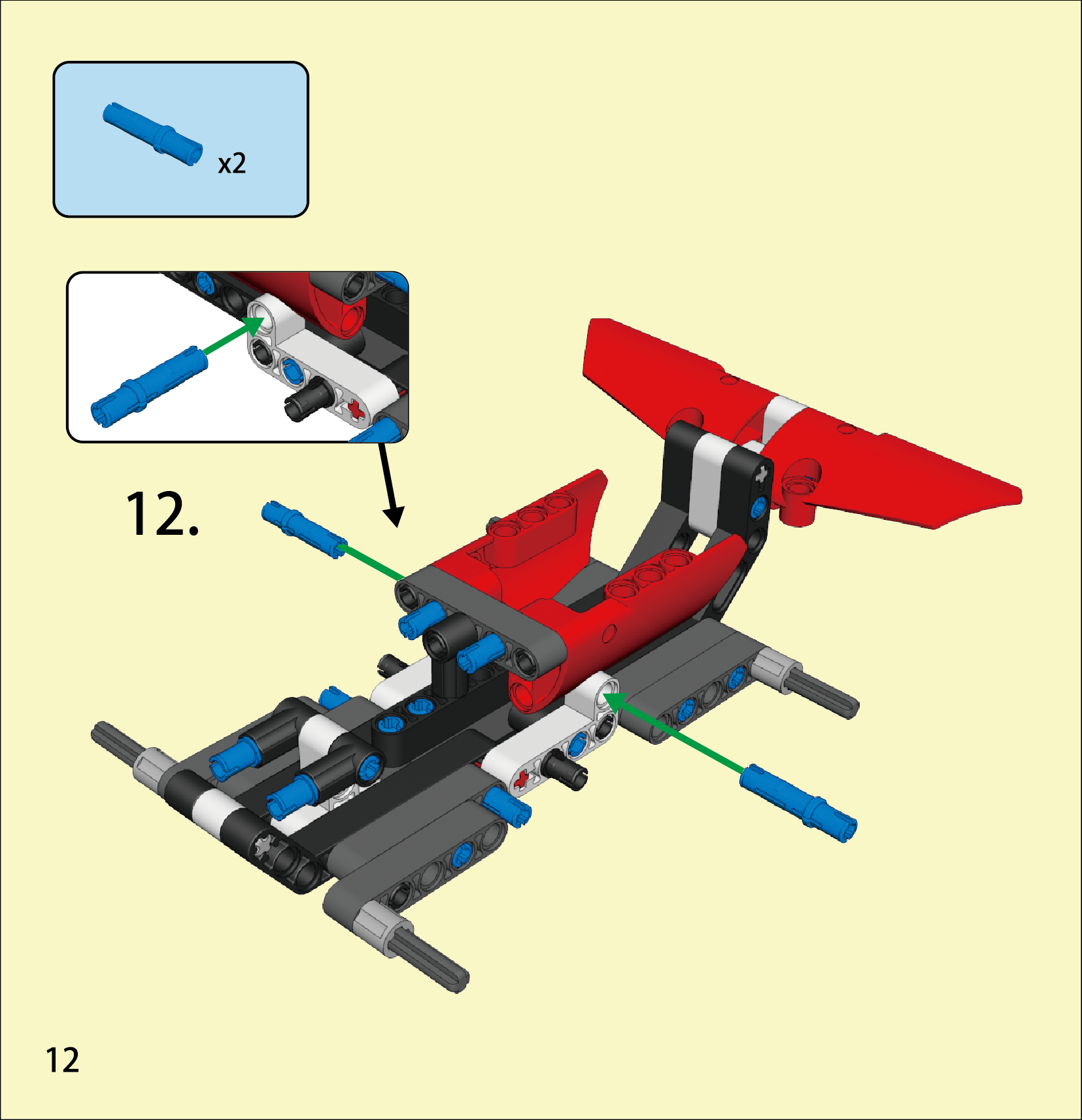 x2

12.

12