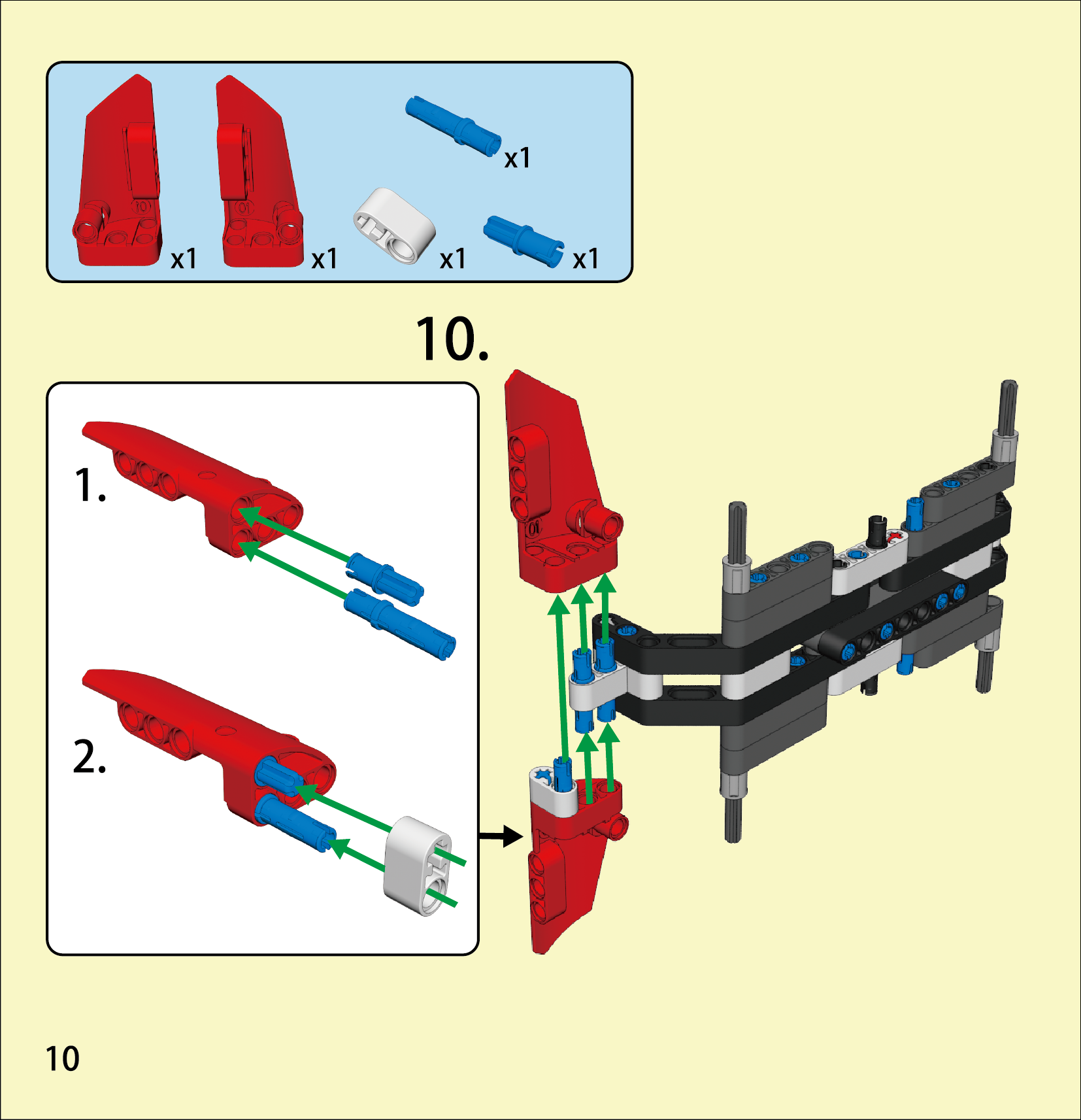 x1 x1 x1 x1 x1

10.

1.

2.

10