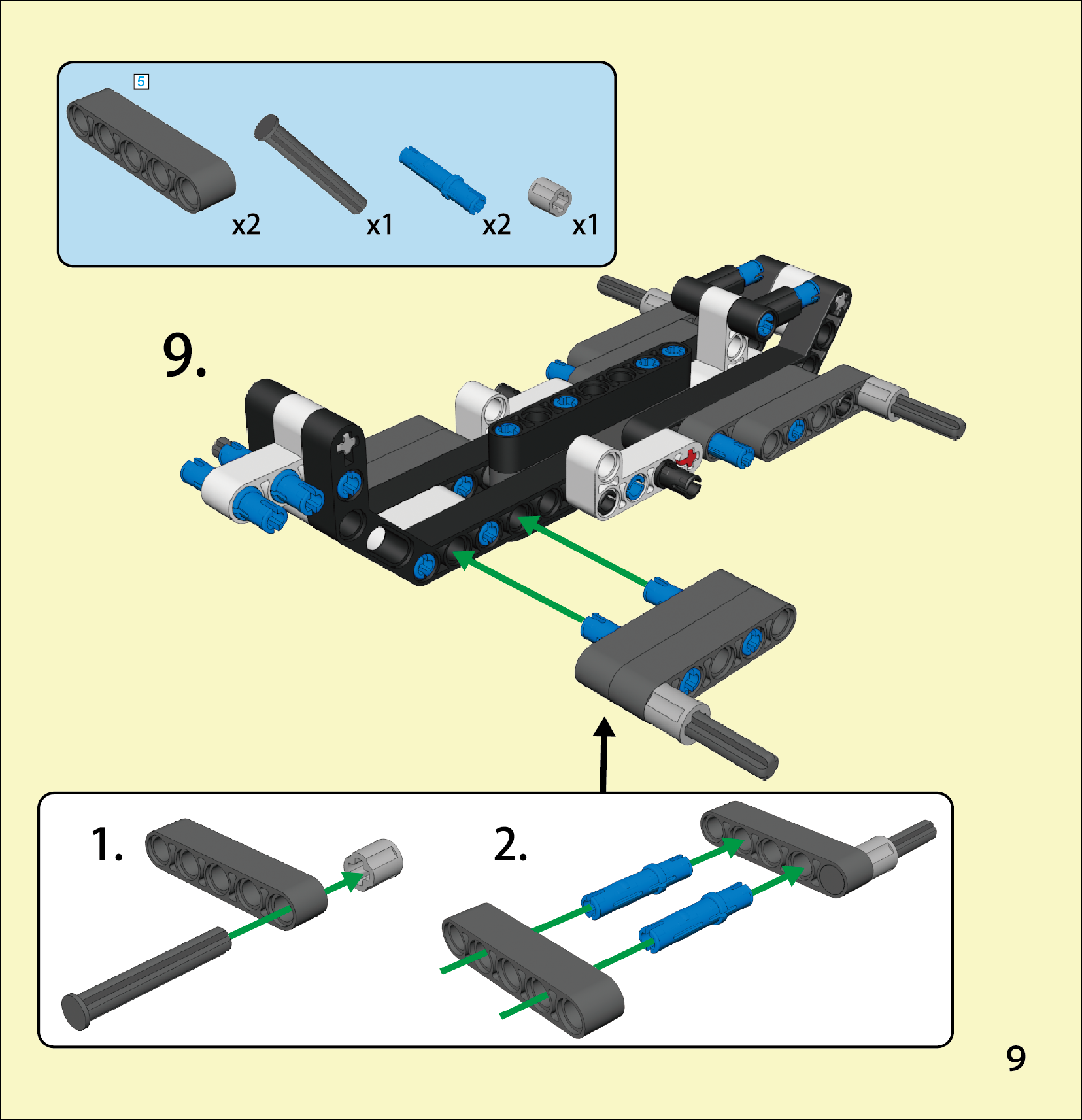 5

x2 x1 x2 x1

9.

1.

2.

9