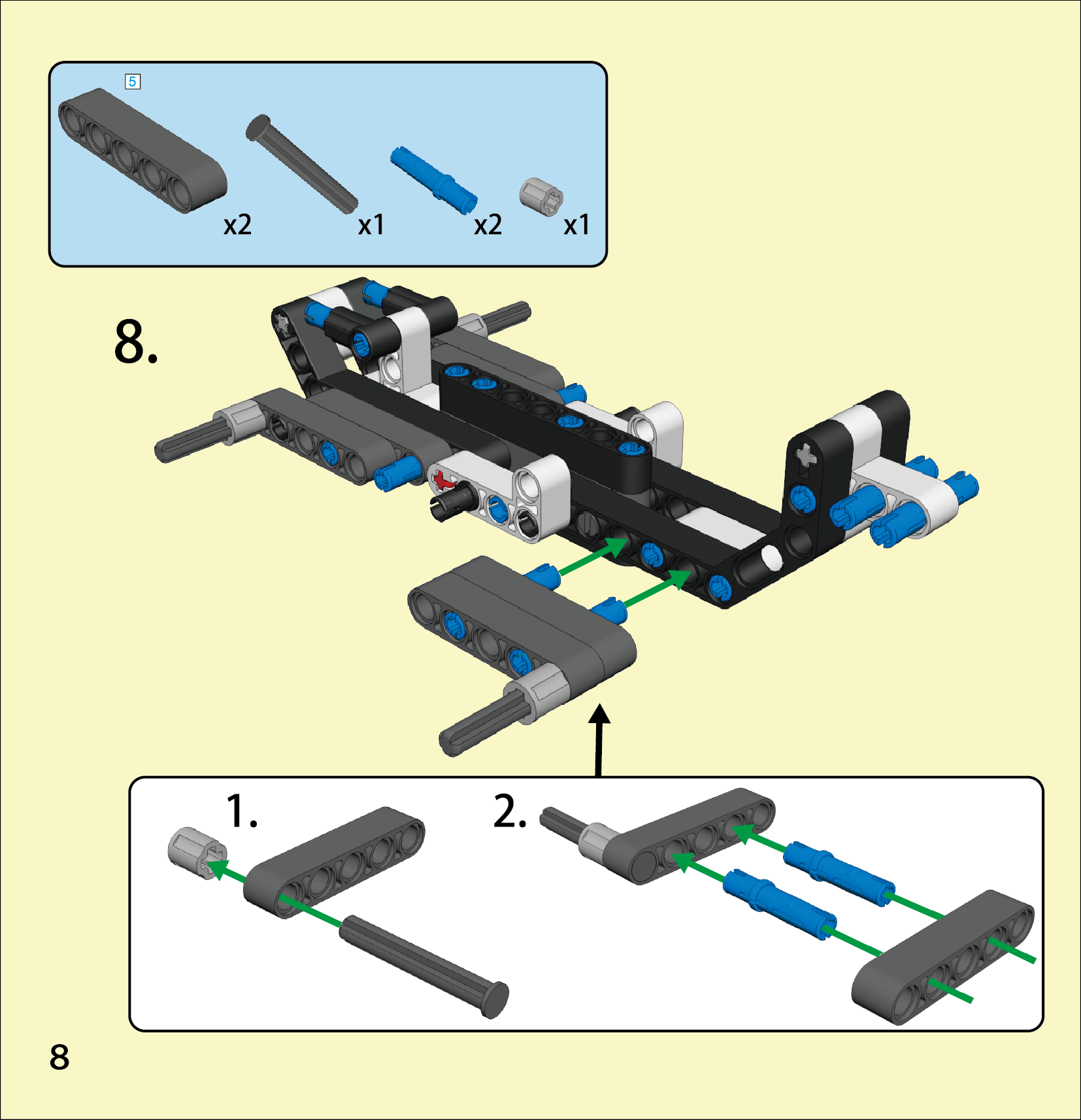 5

x2

x1

x2

x1

8.

1.

2.

8