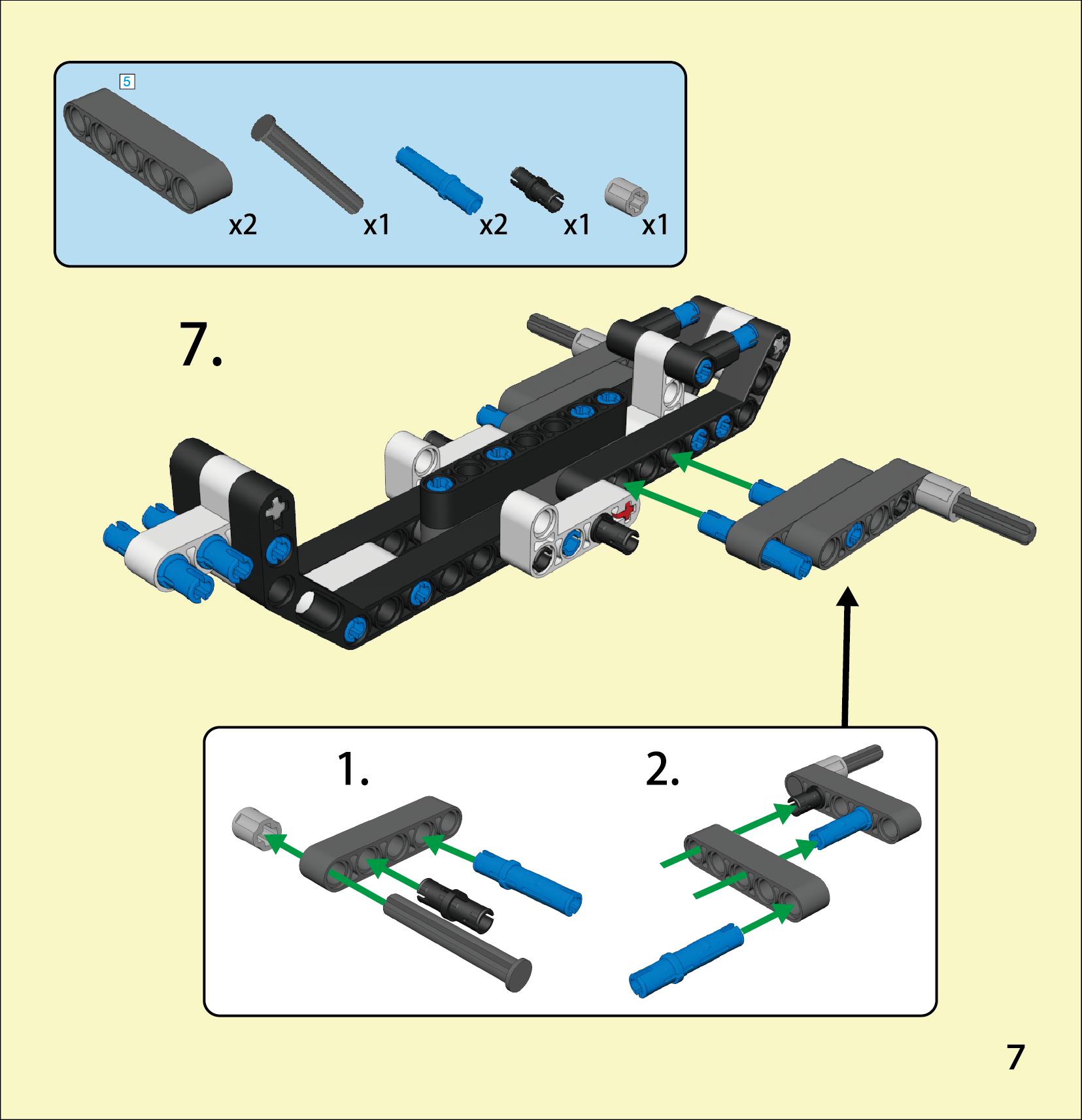 5

x2 x1 x2 x1 x1

7.

1.

2.

7